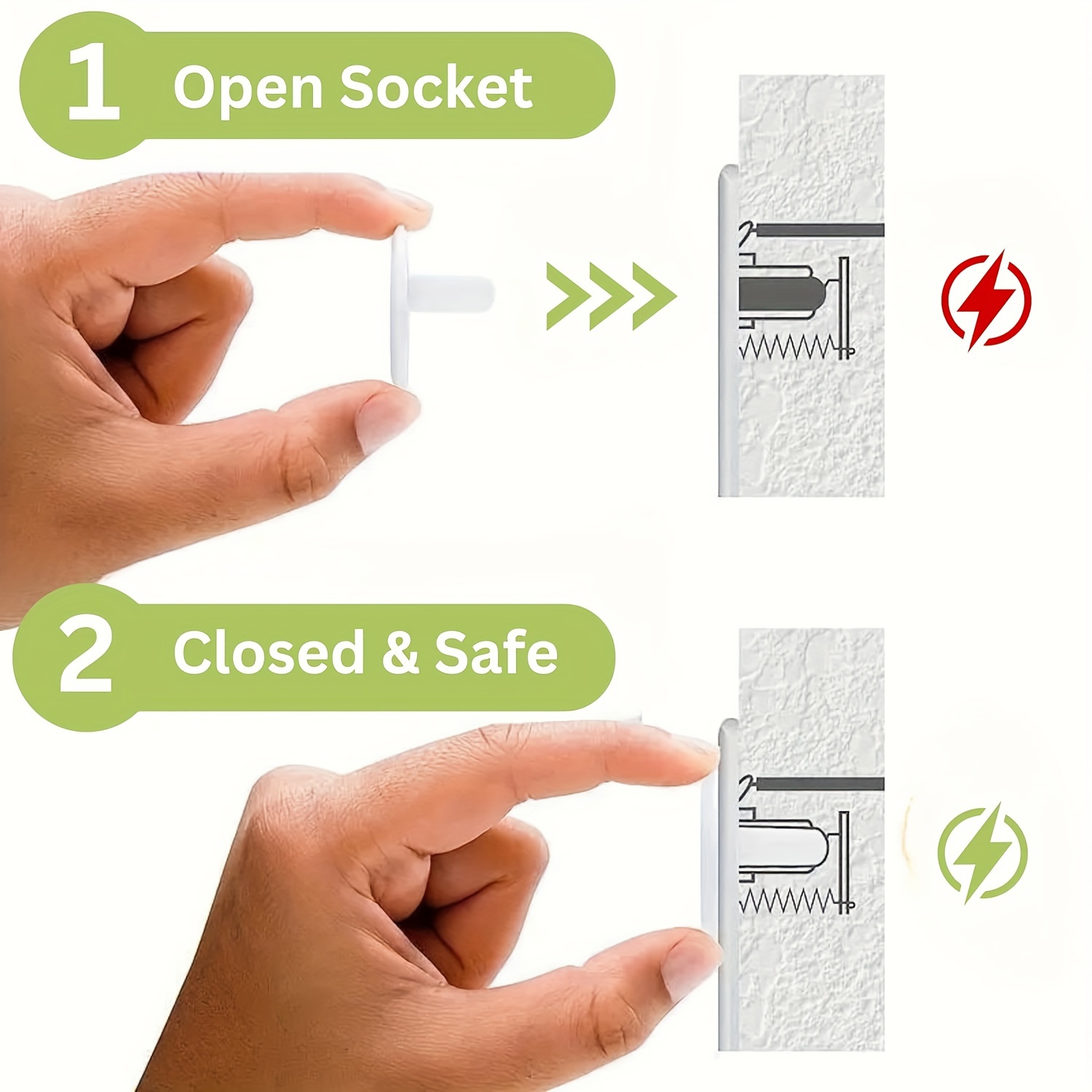 1 Open Socket

2 Closed & Safe