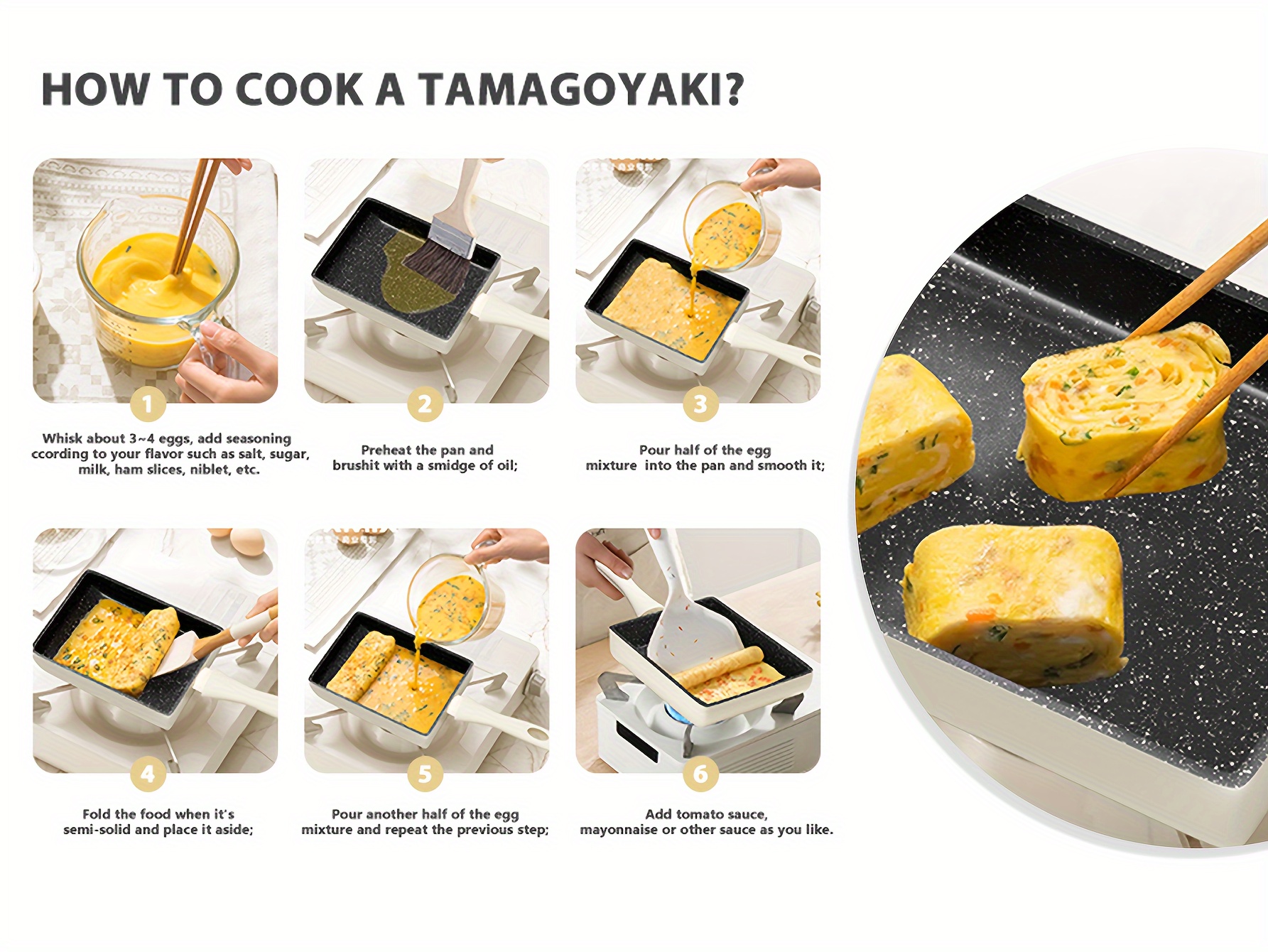 HOW TO COOK A TAMAGOYAKI?

1

Whisk about 3~4 eggs, add seasoning ccording to your flavor such as salt, sugar, milk, ham slices, niblet, etc.

2

Preheat the pan and brushit with a smidge of oil;

3

Pour half of the egg mixture into the pan and smooth it;

4

Fold the food when it's semi-solid and place it aside;

5

Pour another half of the egg mixture and repeat the previous step;

6

Add tomato sauce, mayonnaise or other sauce as you like.