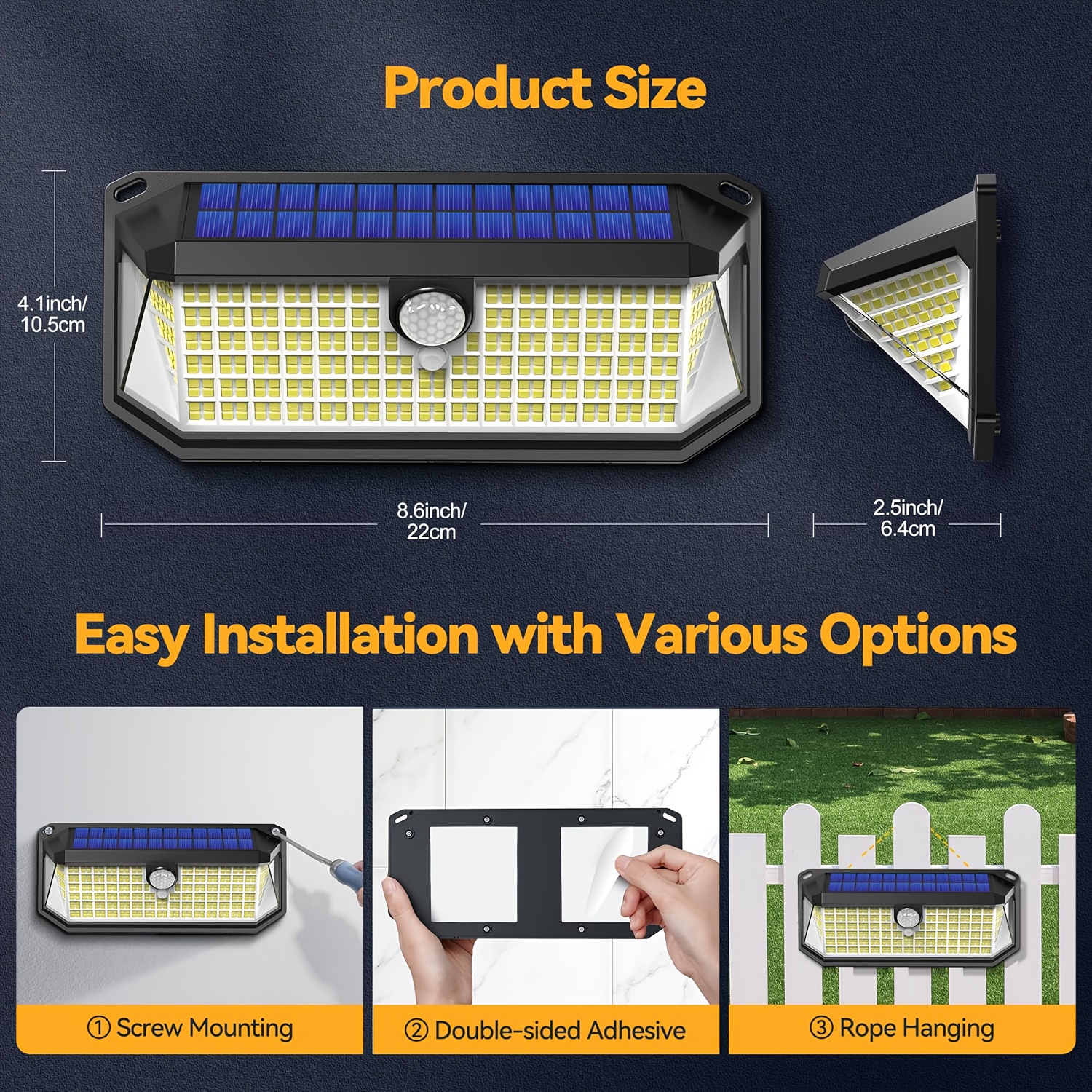 Product Size

4.1inch/
10.5cm

8.6inch/
22cm

2.5inch/
6.4cm

Easy Installation with Various Options

① Screw Mounting

② Double-sided Adhesive

③ Rope Hanging