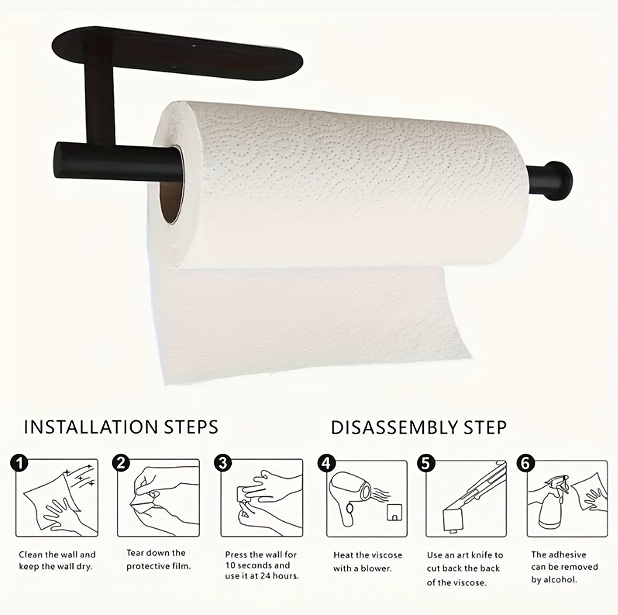 INSTALLATION STEPS

DISASSEMBLY STEP

1
Clean the wall and keep the wall dry.

2
Tear down the protective film.

3
Press the wall for 10 seconds and use it at 24 hours.

4
Heat the viscose with a blower.

5
Use an art knife to cut back the back of the viscose.

6
The adhesive can be removed by alcohol.