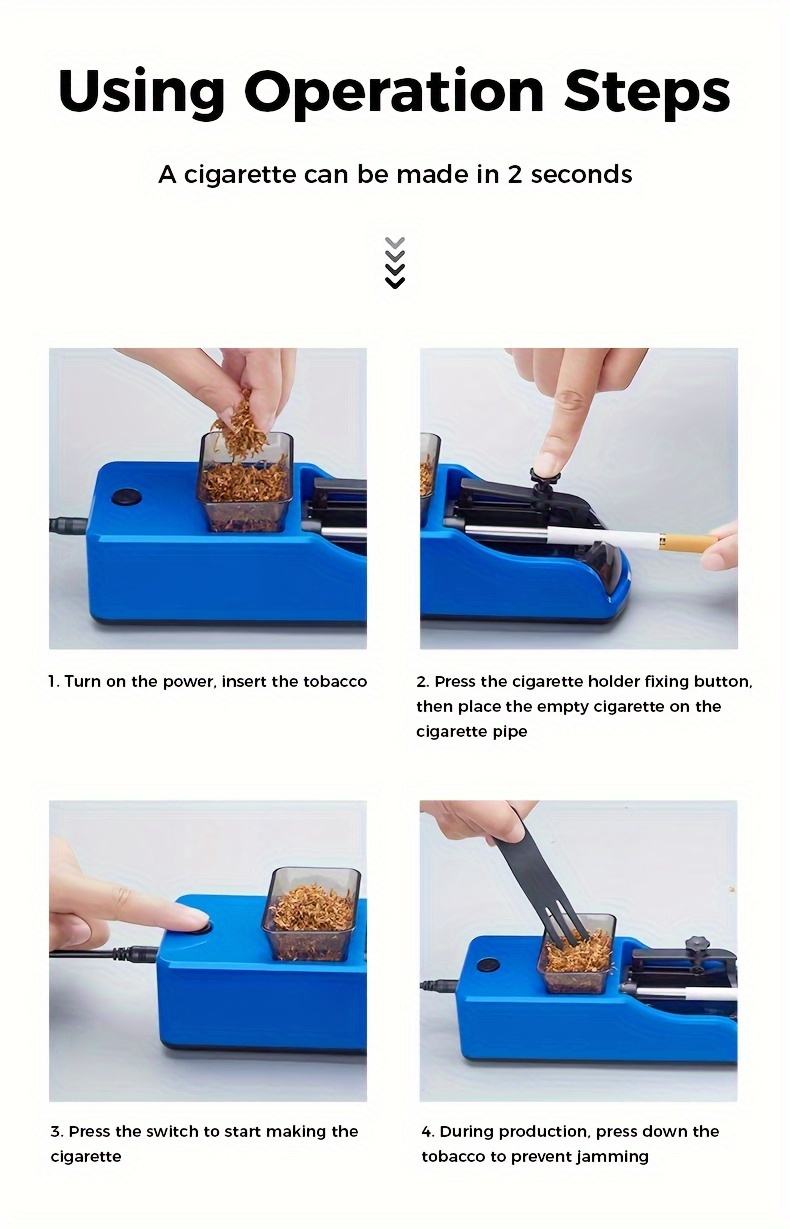 Using Operation Steps

A cigarette can be made in 2 seconds

1. Turn on the power, insert the tobacco

2. Press the cigarette holder fixing button, then place the empty cigarette on the cigarette pipe

3. Press the switch to start making the cigarette

4. During production, press down the tobacco to prevent jamming