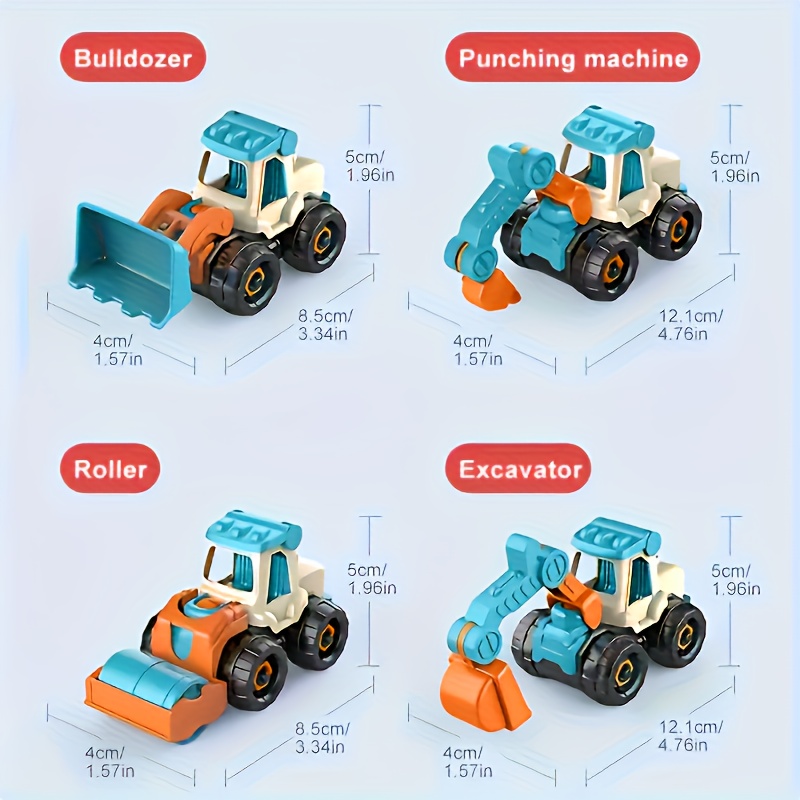 Bulldozer

5cm/
1.96in

4cm/
1.57in

8.5cm/
3.34in

Punching machine

5cm/
1.96in

4cm/
1.57in

12.1cm/
4.76in

Roller

5cm/
1.96in

4cm/
1.57in

8.5cm/
3.34in

Excavator

5cm/
1.96in

4cm/
1.57in

12.1cm/
4.76in