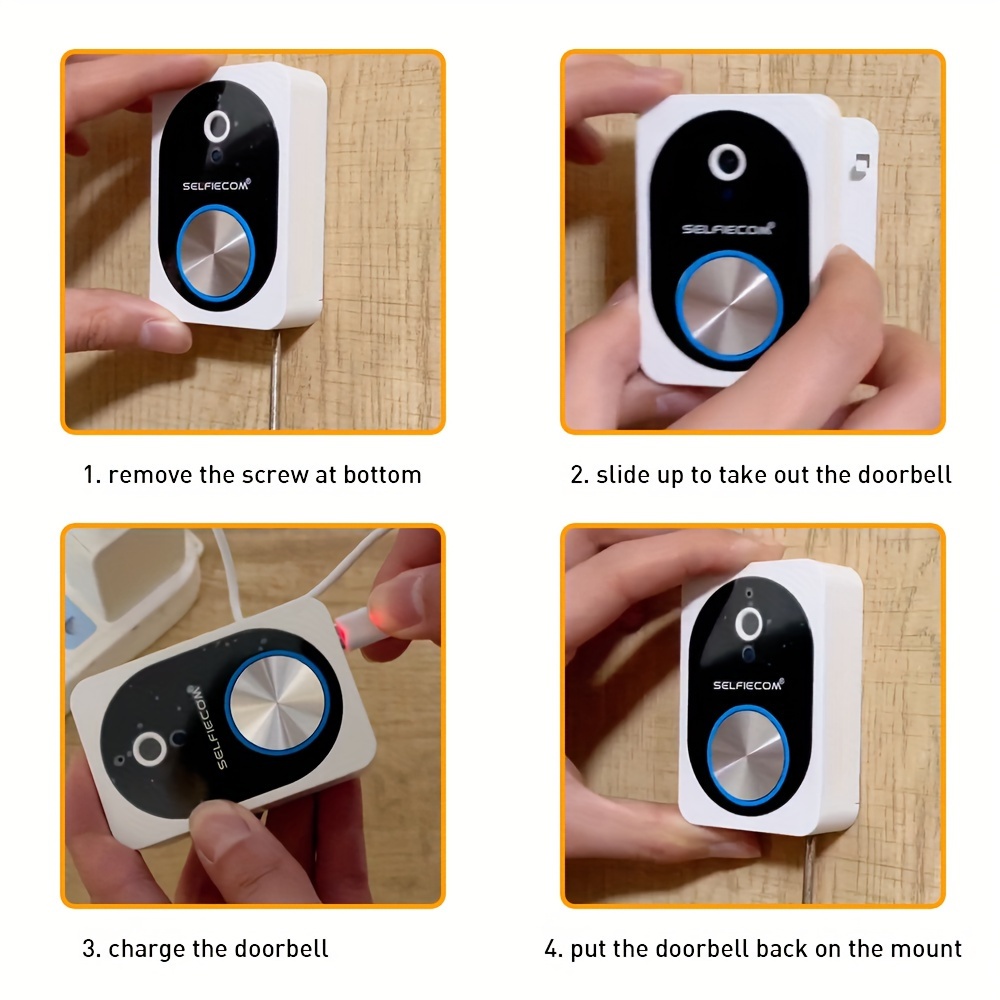 SELFIECOM®

1. remove the screw at bottom

SELFIECOM®

2. slide up to take out the doorbell

SELFIECOM®

3. charge the doorbell

SELFIECOM®

4. put the doorbell back on the mount