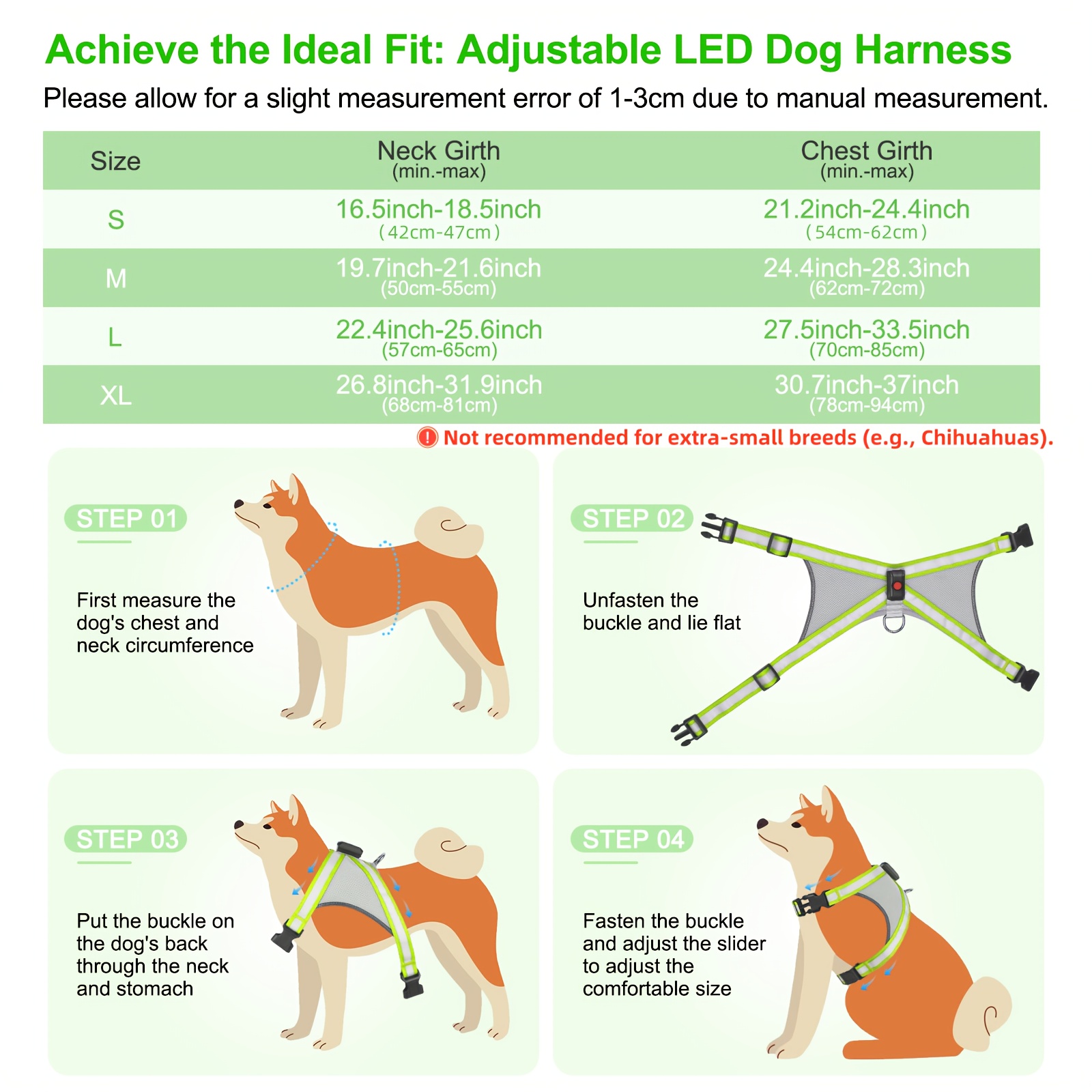 Achieve the Ideal Fit: Adjustable LED Dog Harness

Please allow for a slight measurement error of 1-3cm due to manual measurement.

| Size | Neck Girth (min.-max) | Chest Girth (min.-max) |
|---|---|---|
| S | 16.5inch-18.5inch (42cm-47cm) | 21.2inch-24.4inch (54cm-62cm) |
| M | 19.7inch-21.6inch (50cm-55cm) | 24.4inch-28.3inch (62cm-72cm) |
| L | 22.4inch-25.6inch (57cm-65cm) | 27.5inch-33.5inch (70cm-85cm) |
| XL | 26.8inch-31.9inch (68cm-81cm) | 30.7inch-37inch (78cm-94cm) |

! Not recommended for extra-small breeds (e.g., Chihuahuas).

STEP 01

First measure the dog's chest and neck circumference

STEP 02

Unfasten the buckle and lie flat

STEP 03

Put the buckle on the dog's back through the neck and stomach

STEP 04

Fasten the buckle and adjust the slider to adjust the comfortable size