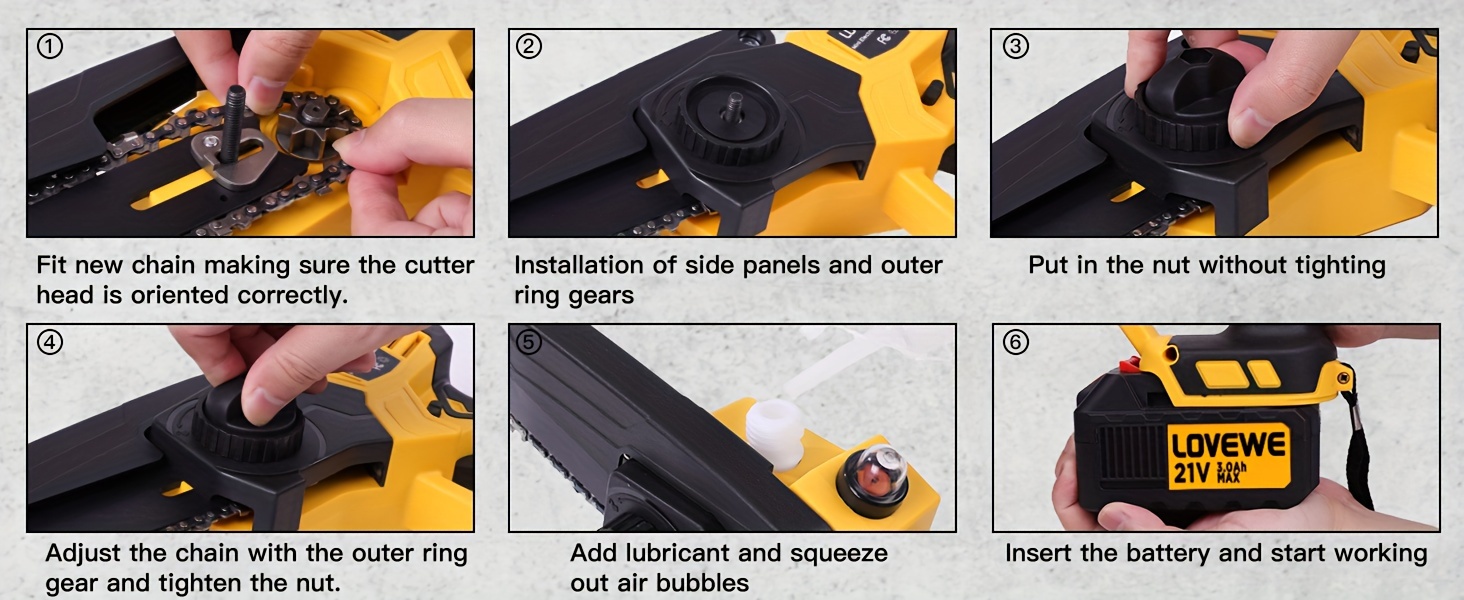 ①

Fit new chain making sure the cutter head is oriented correctly.

②

Installation of side panels and outer ring gears

③

Put in the nut without tighting

④

Adjust the chain with the outer ring gear and tighten the nut.

⑤

Add lubricant and squeeze out air bubbles

⑥

LOVEWE 21V 3.0Ah MAX

Insert the battery and start working