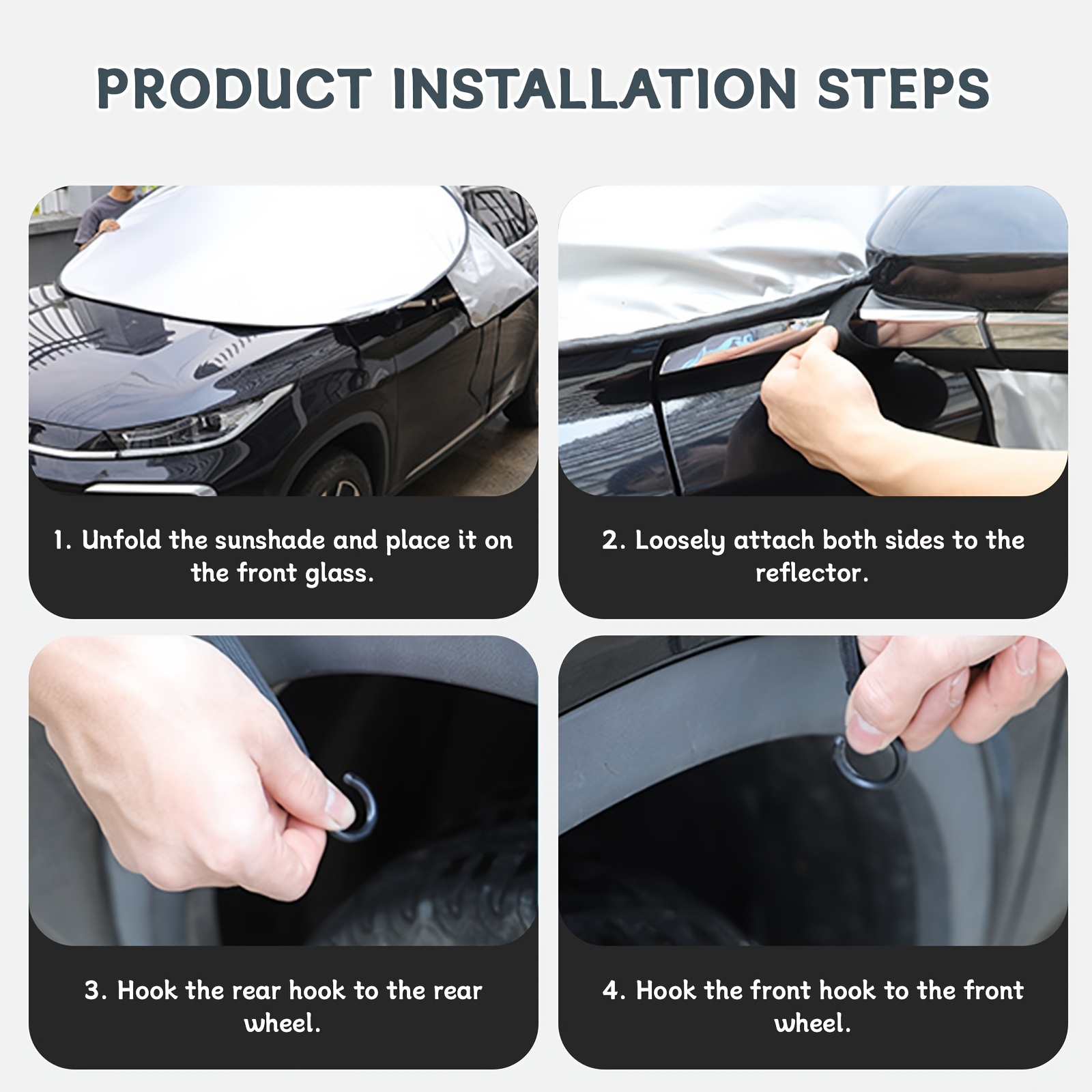 PRODUCT INSTALLATION STEPS

1. Unfold the sunshade and place it on the front glass.

2. Loosely attach both sides to the reflector.

3. Hook the rear hook to the rear wheel.

4. Hook the front hook to the front wheel.