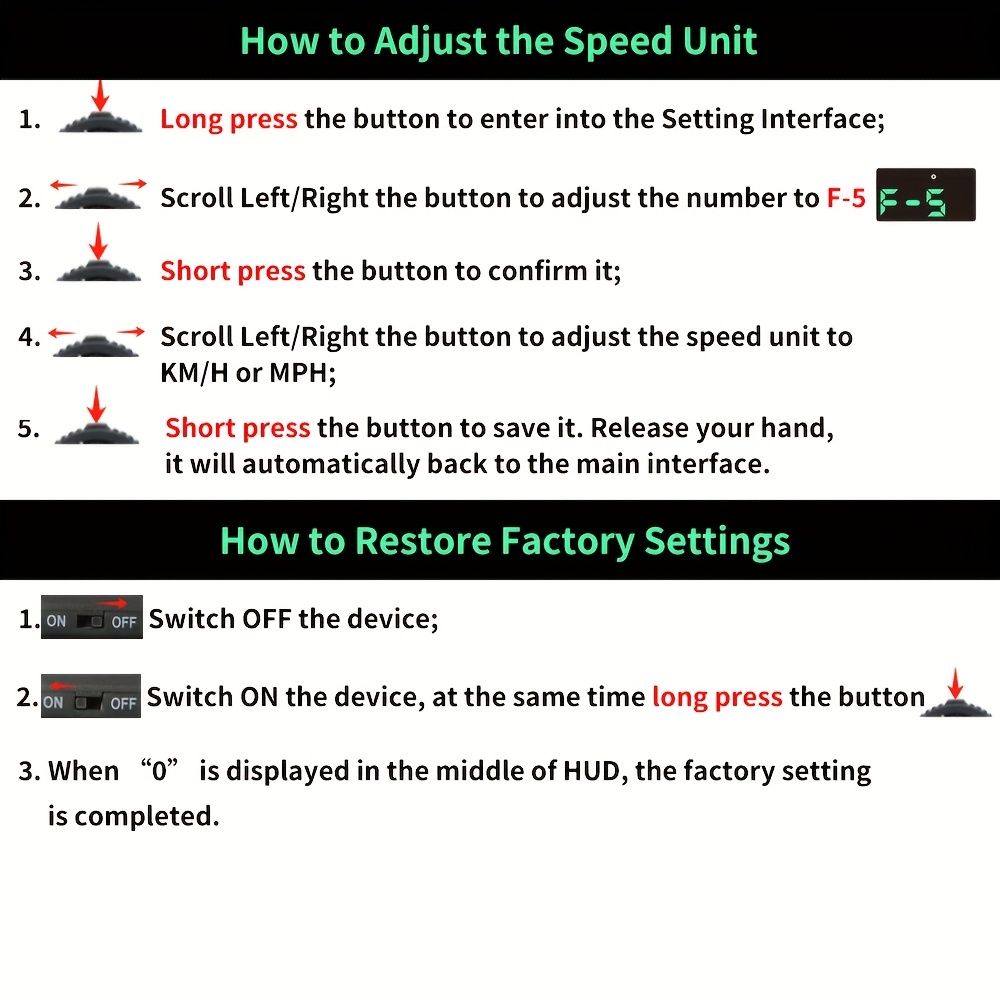 How to Adjust the Speed Unit

1. Long press the button to enter into the Setting Interface;

2. Scroll Left/Right the button to adjust the number to F-5 F-5

3. Short press the button to confirm it;

4. Scroll Left/Right the button to adjust the speed unit to KM/H or MPH;

5. Short press the button to save it. Release your hand, it will automatically back to the main interface.

How to Restore Factory Settings

1. ON OFF Switch OFF the device;

2. ON OFF Switch ON the device, at the same time long press the button

3. When “0” is displayed in the middle of HUD, the factory setting is completed.