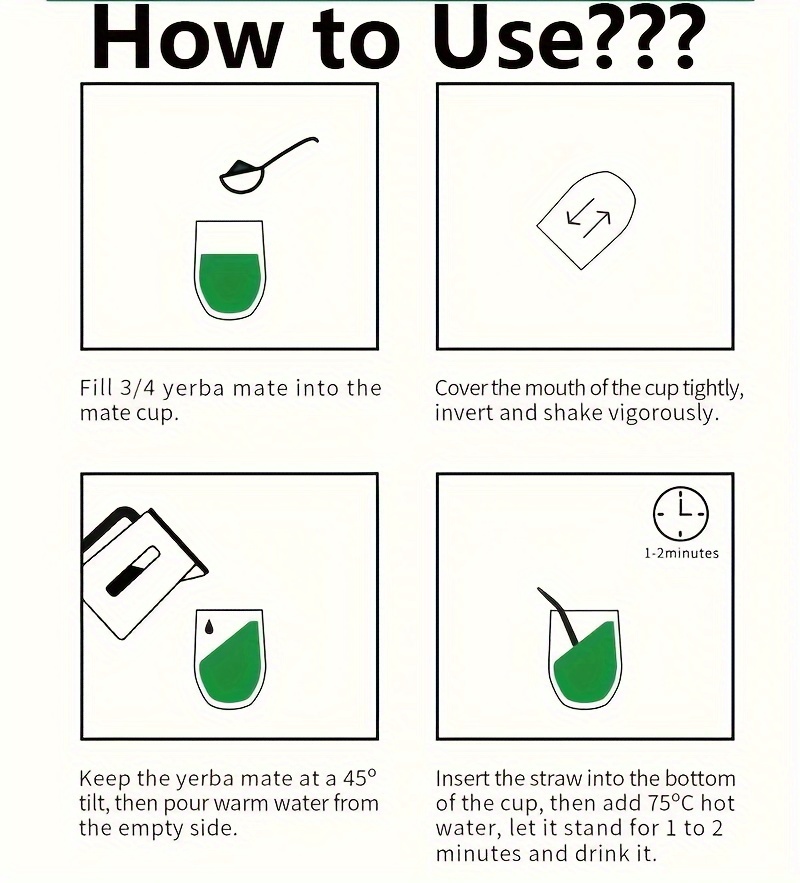 How to Use???

Fill 3/4 yerba mate into the mate cup.

Cover the mouth of the cup tightly, invert and shake vigorously.

Keep the yerba mate at a 45° tilt, then pour warm water from the empty side.

1-2minutes

Insert the straw into the bottom of the cup, then add 75°C hot water, let it stand for 1 to 2 minutes and drink it.