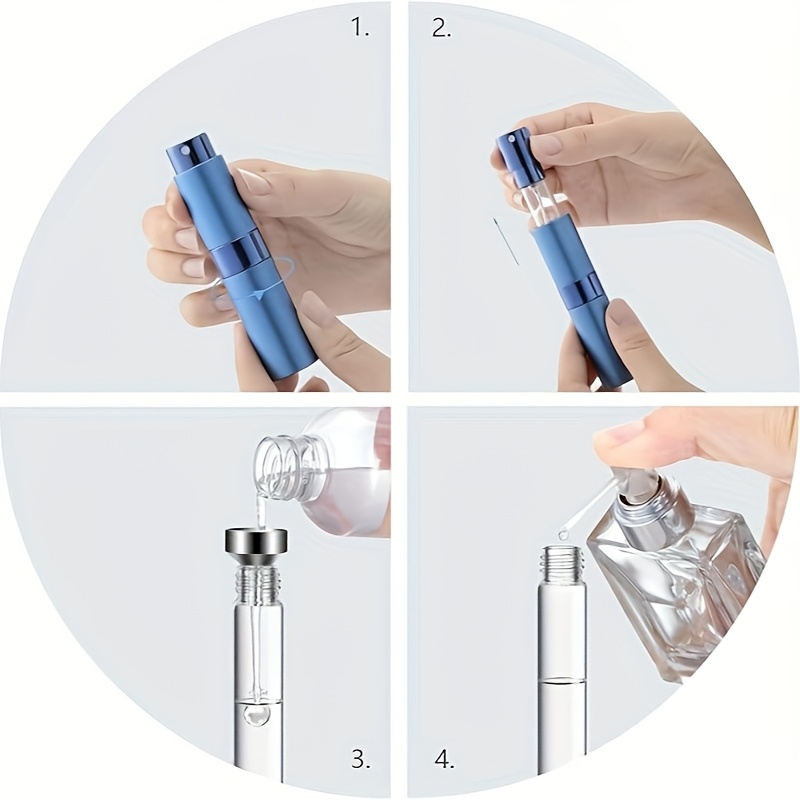 1.

2.

3.

4.