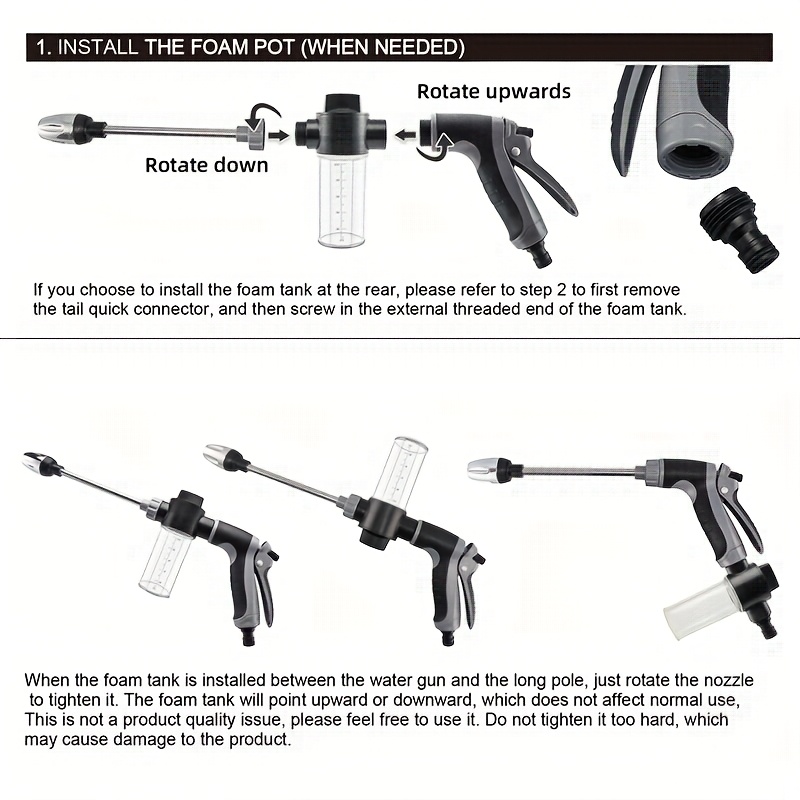 1. INSTALL THE FOAM POT (WHEN NEEDED)

Rotate upwards

Rotate down

If you choose to install the foam tank at the rear, please refer to step 2 to first remove the tail quick connector, and then screw in the external threaded end of the foam tank.

When the foam tank is installed between the water gun and the long pole, just rotate the nozzle to tighten it. The foam tank will point upward or downward, which does not affect normal use, This is not a product quality issue, please feel free to use it. Do not tighten it too hard, which may cause damage to the product.