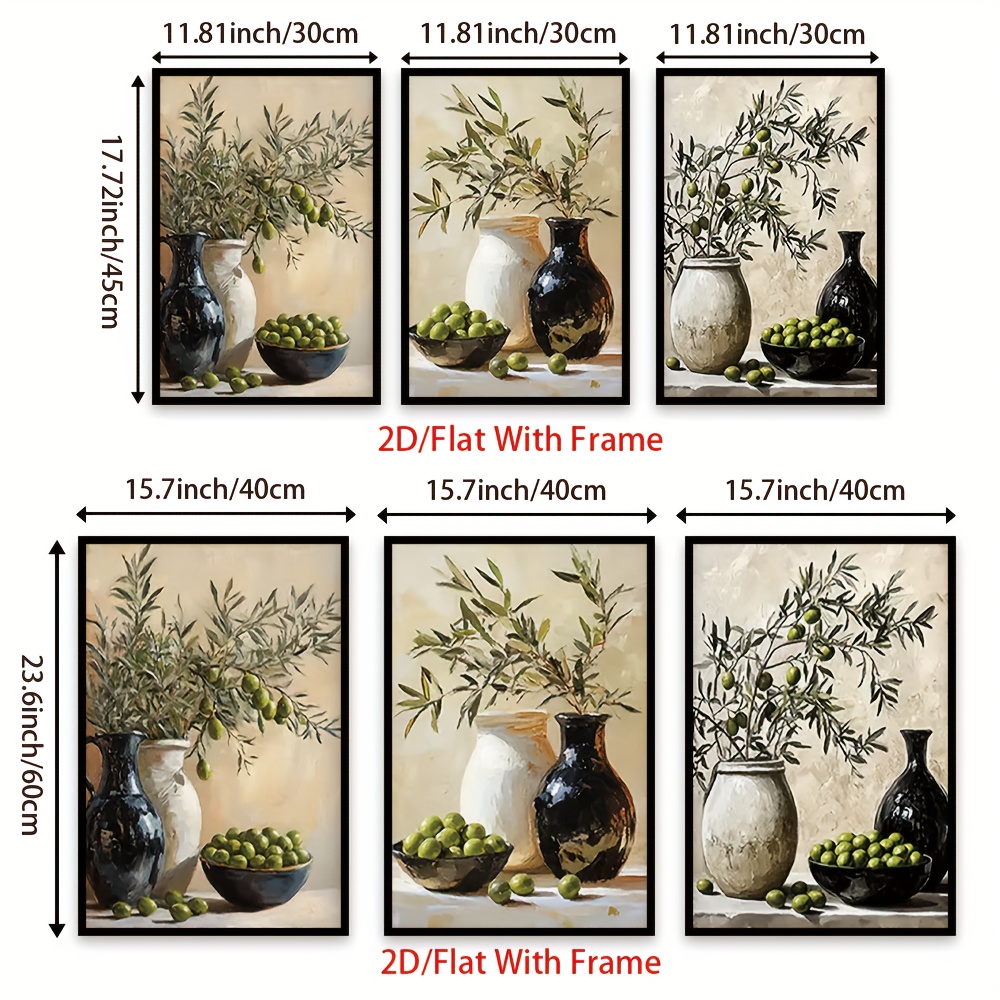 11.81inch/30cm
11.81inch/30cm
11.81inch/30cm
17.72inch/45cm

2D/Flat With Frame

15.7inch/40cm
15.7inch/40cm
15.7inch/40cm
23.6inch/60cm

2D/Flat With Frame