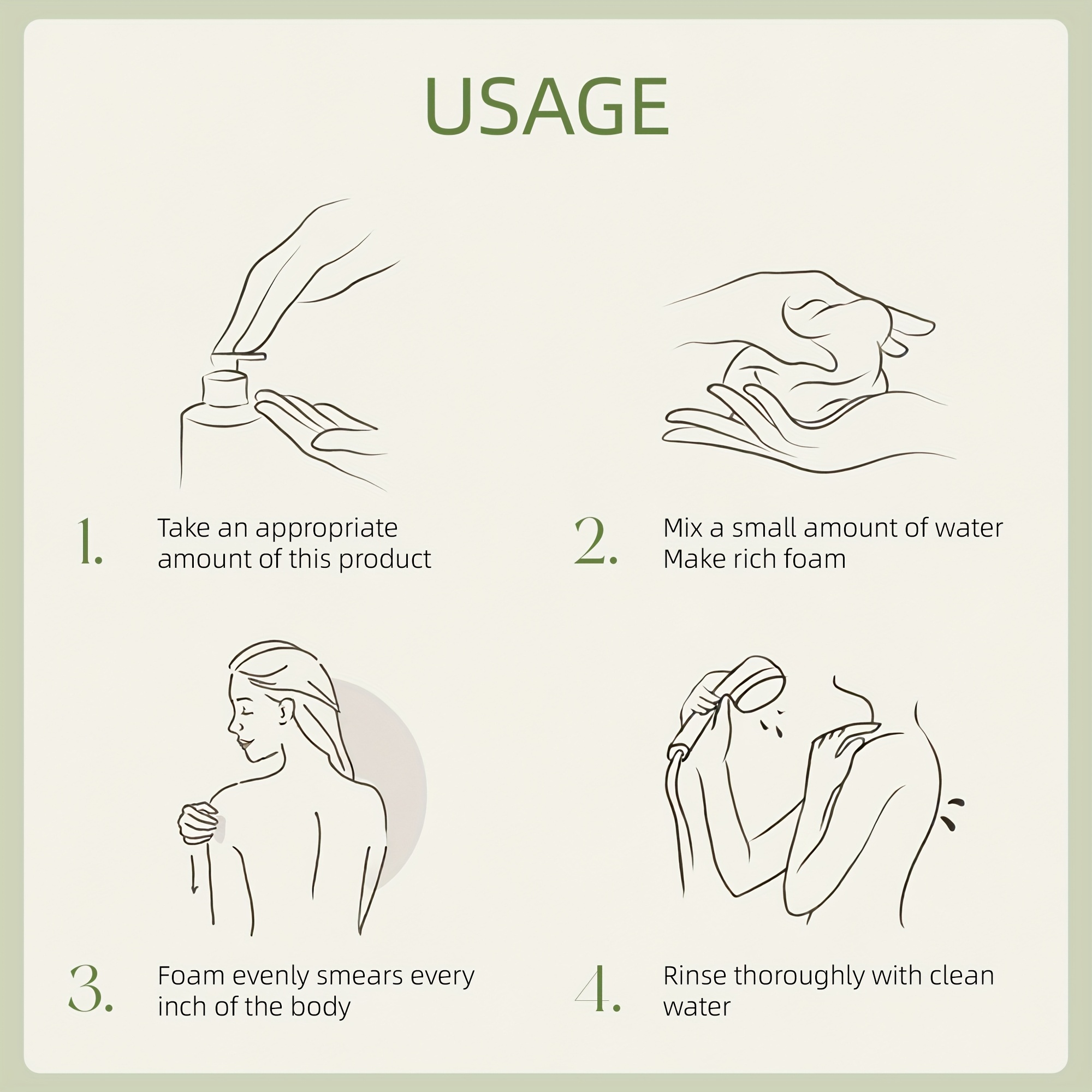 USAGE

1. Take an appropriate amount of this product

2. Mix a small amount of water
Make rich foam

3. Foam evenly smears every inch of the body

4. Rinse thoroughly with clean water