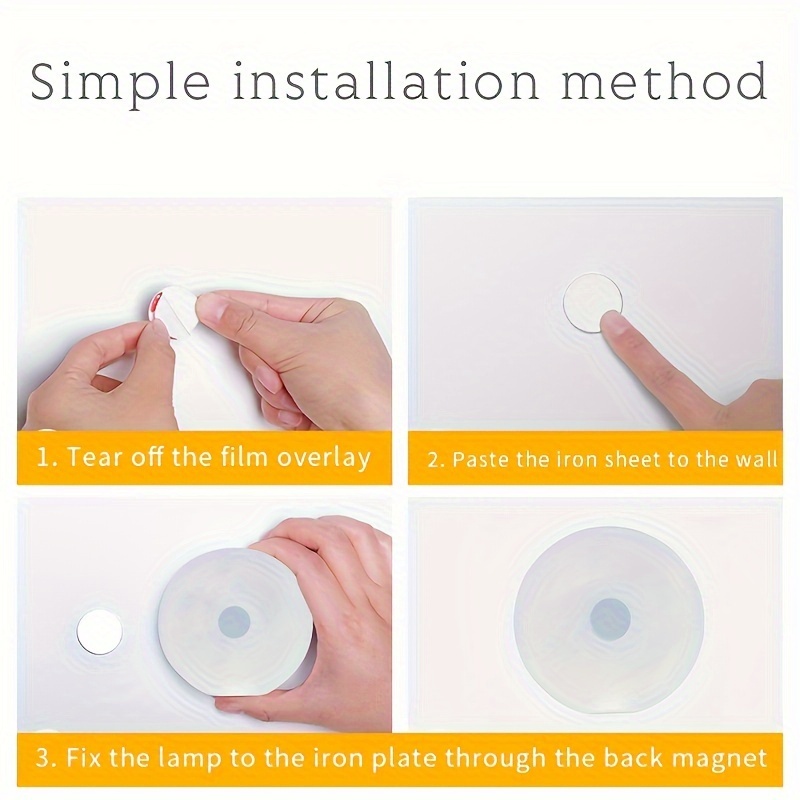 Simple installation method

1. Tear off the film overlay

2. Paste the iron sheet to the wall

3. Fix the lamp to the iron plate through the back magnet