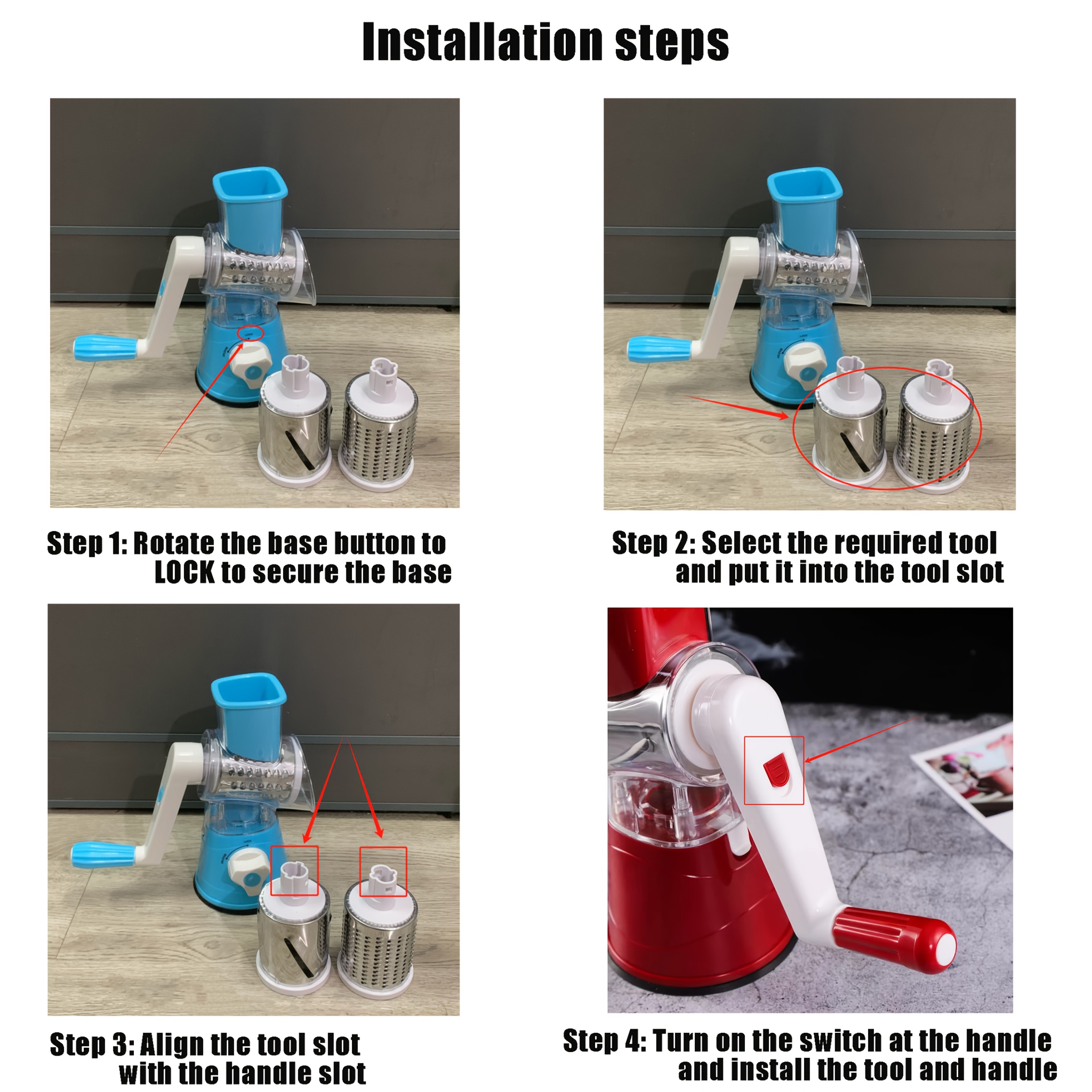 Installation steps

Step 1: Rotate the base button to LOCK to secure the base

Step 2: Select the required tool and put it into the tool slot

Step 3: Align the tool slot with the handle slot

Step 4: Turn on the switch at the handle and install the tool and handle