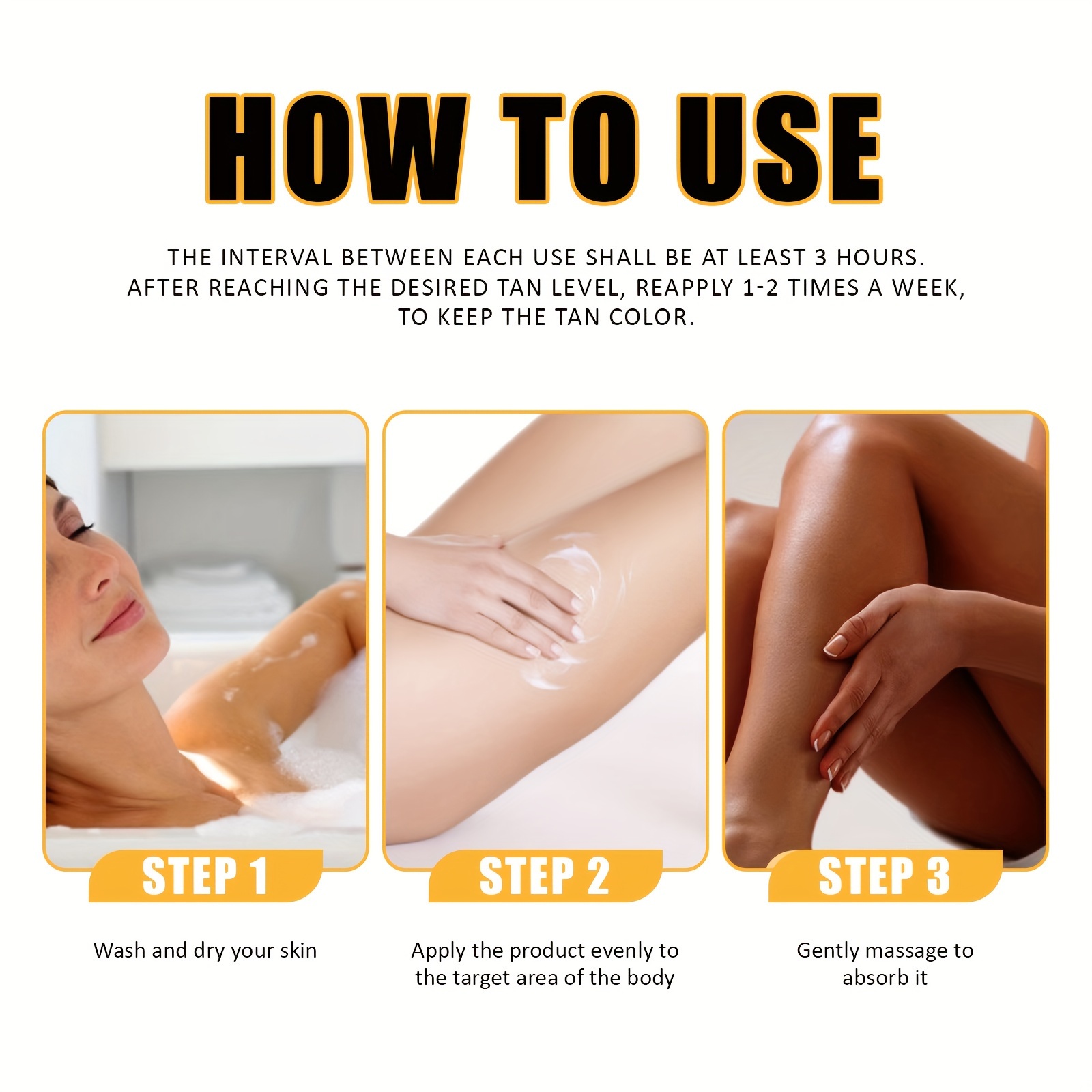 HOW TO USE

THE INTERVAL BETWEEN EACH USE SHALL BE AT LEAST 3 HOURS. AFTER REACHING THE DESIRED TAN LEVEL, REAPPLY 1-2 TIMES A WEEK, TO KEEP THE TAN COLOR.

STEP 1

Wash and dry your skin

STEP 2

Apply the product evenly to the target area of the body

STEP 3

Gently massage to absorb it