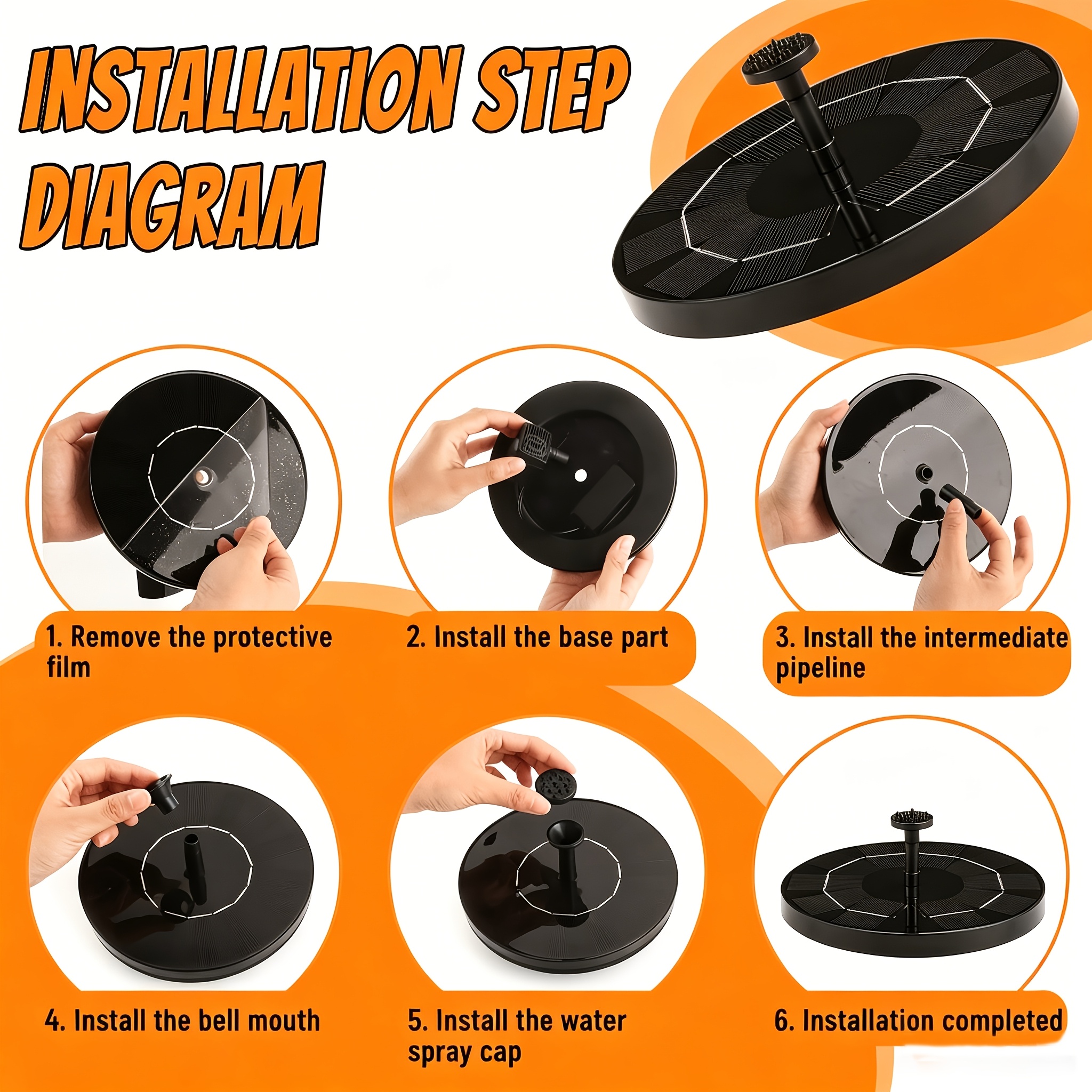 INSTALLATION STEP DIAGRAM

1. Remove the protective film

2. Install the base part

3. Install the intermediate pipeline

4. Install the bell mouth

5. Install the water spray cap

6. Installation completed