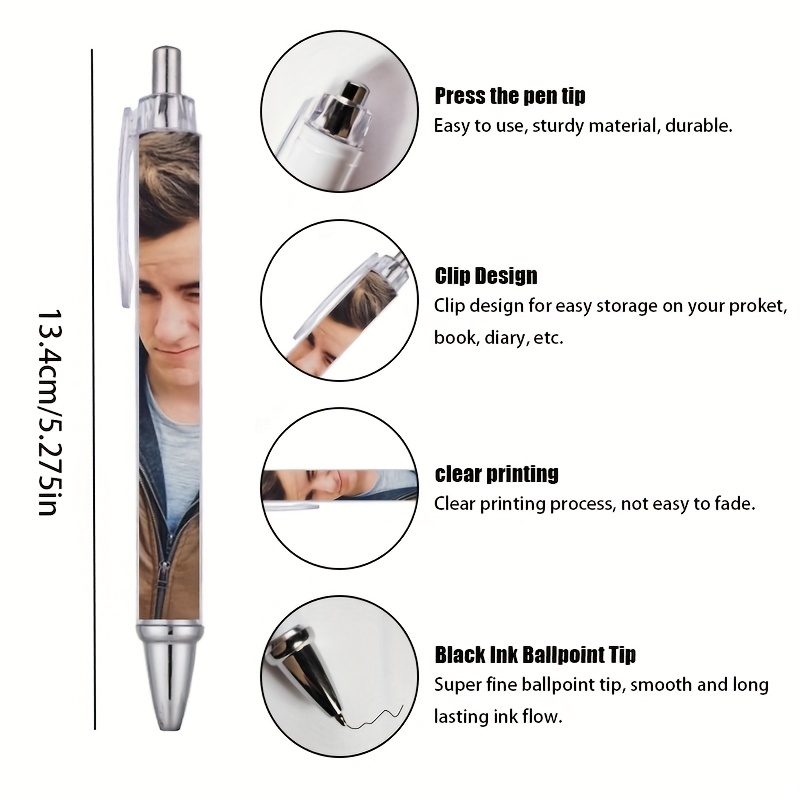 13.4cm/5.275in

Press the pen tip
Easy to use, sturdy material, durable.

Clip Design
Clip design for easy storage on your proket, book, diary, etc.

clear printing
Clear printing process, not easy to fade.

Black Ink Ballpoint Tip
Super fine ballpoint tip, smooth and long lasting ink flow.