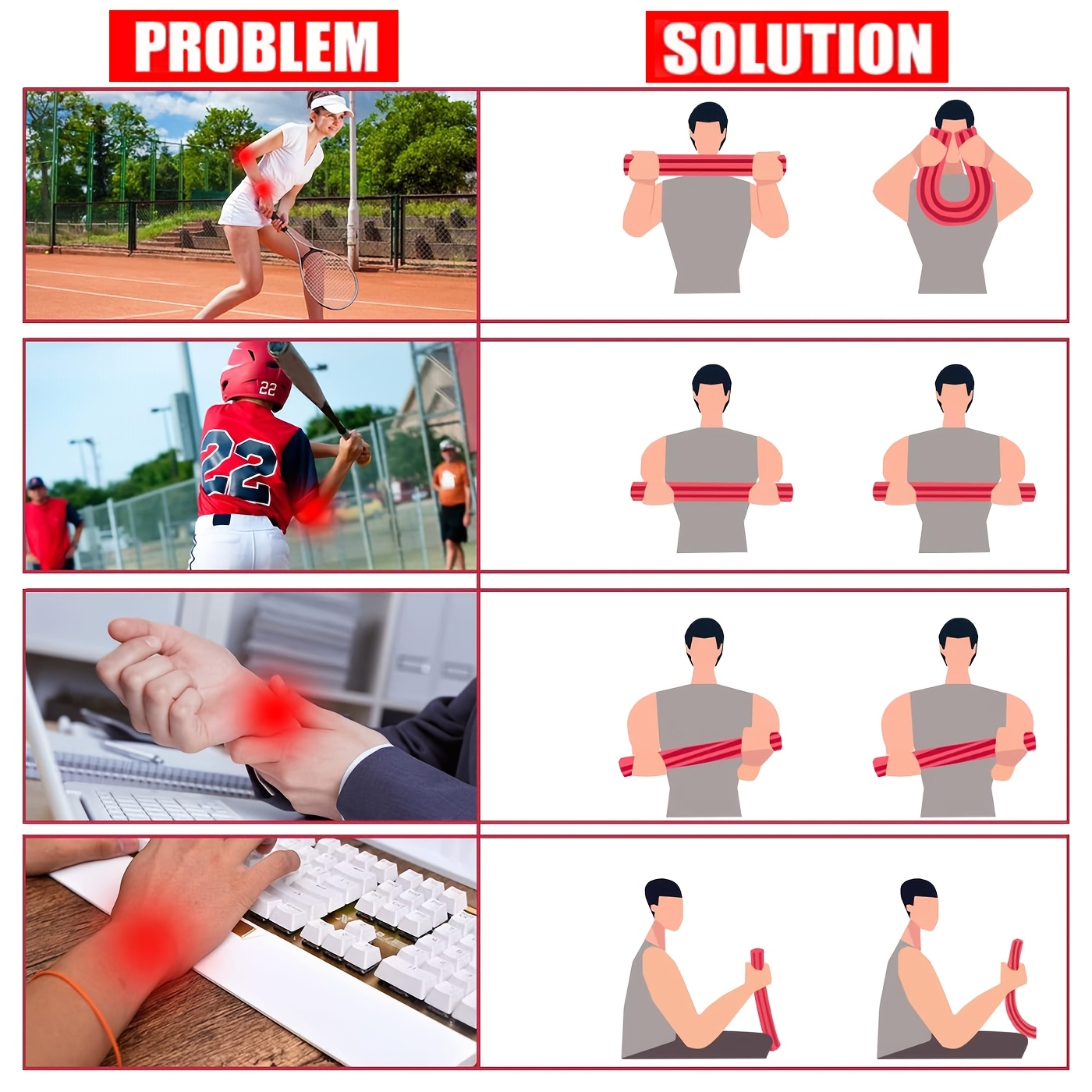 PROBLEM

SOLUTION

22

22