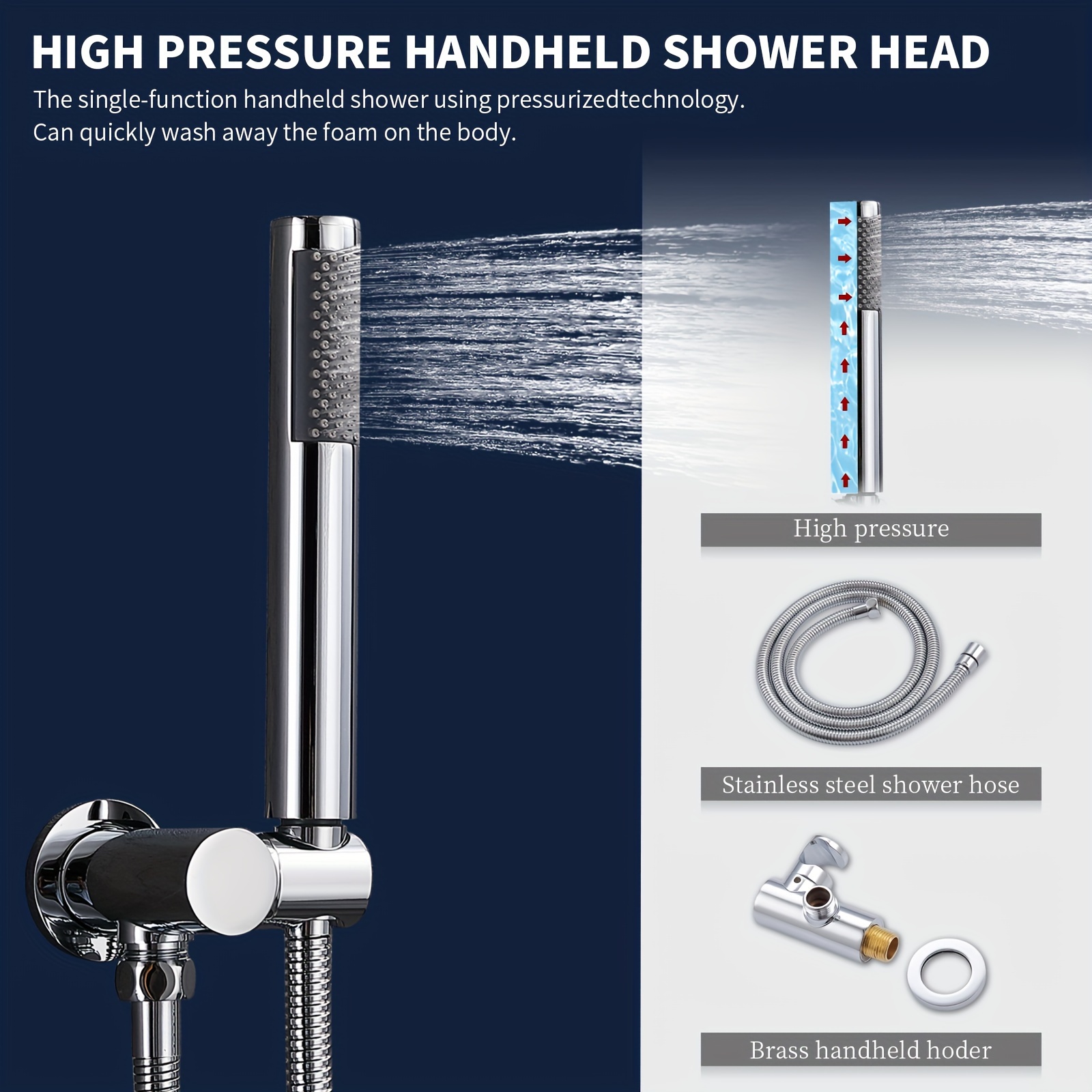 HIGH PRESSURE HANDHELD SHOWER HEAD
The single-function handheld shower using pressurizedtechnology.
Can quickly wash away the foam on the body.

High pressure

Stainless steel shower hose

Brass handheld hoder