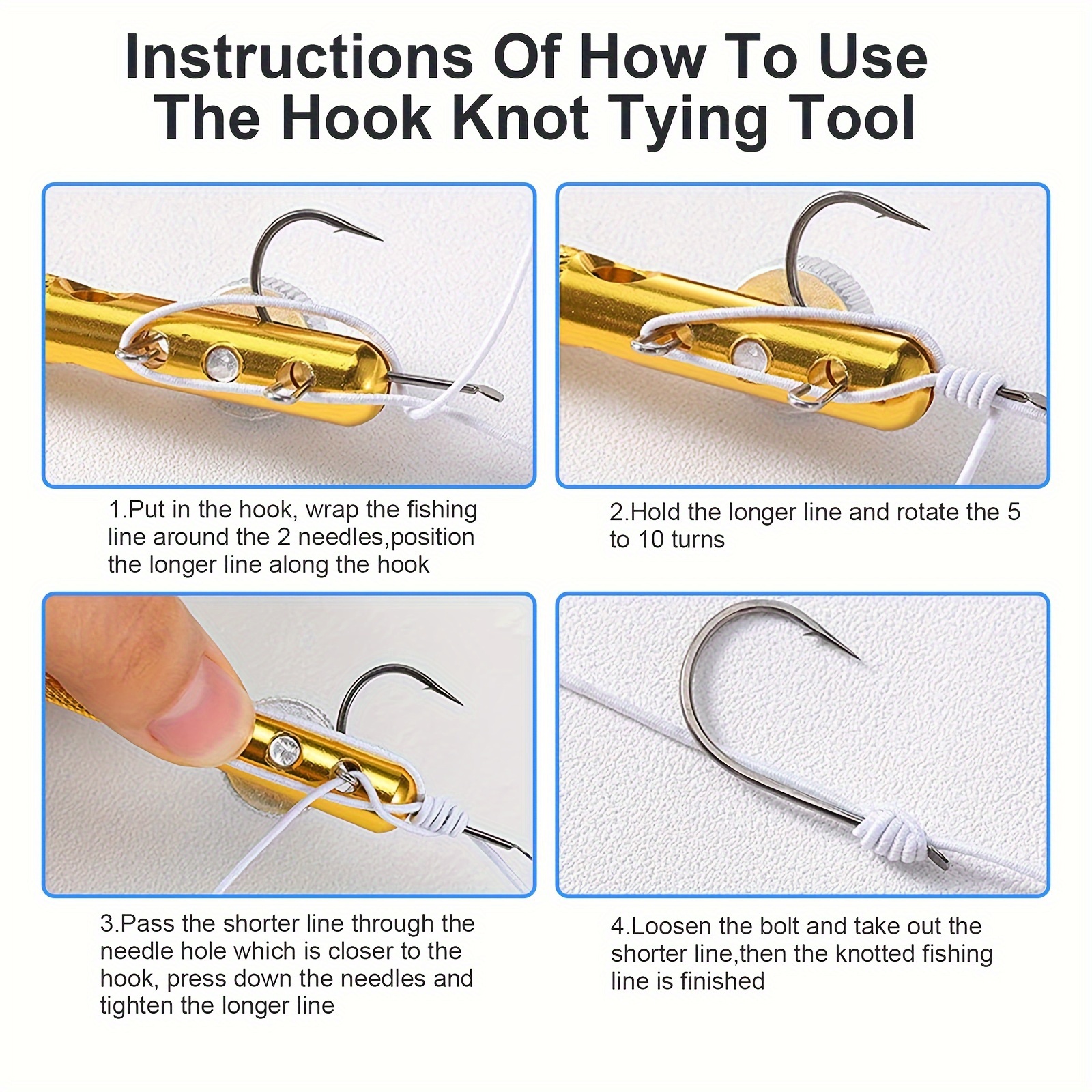 Instructions Of How To Use The Hook Knot Tying Tool

1.Put in the hook, wrap the fishing line around the 2 needles,position the longer line along the hook

2.Hold the longer line and rotate the 5 to 10 turns

3.Pass the shorter line through the needle hole which is closer to the hook, press down the needles and tighten the longer line

4.Loosen the bolt and take out the shorter line,then the knotted fishing line is finished