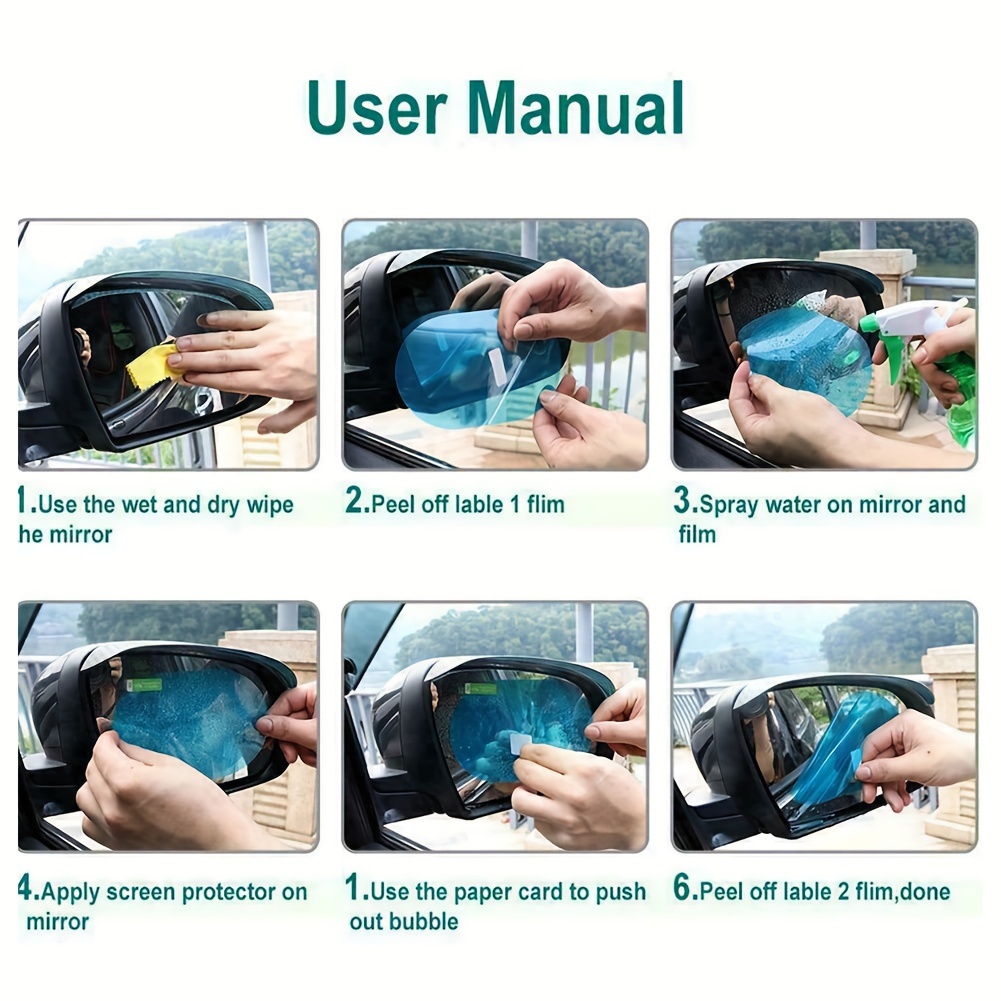 User Manual

1.Use the wet and dry wipe he mirror

2.Peel off lable 1 flim

3.Spray water on mirror and film

4.Apply screen protector on mirror

1.Use the paper card to push out bubble

6.Peel off lable 2 flim,done