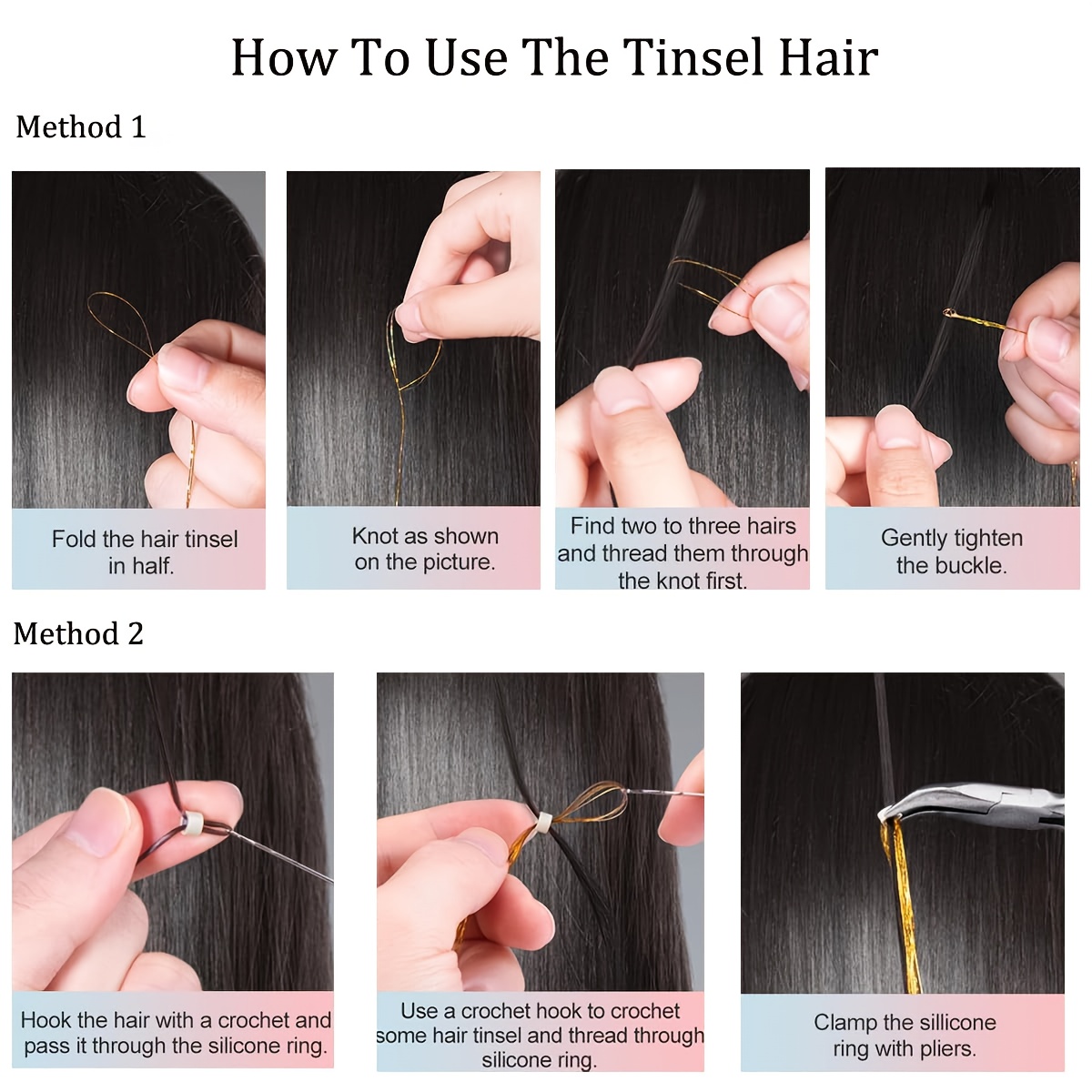 How To Use The Tinsel Hair

Method 1

Fold the hair tinsel in half.

Knot as shown on the picture.

Find two to three hairs and thread them through the knot first.

Gently tighten the buckle.

Method 2

Hook the hair with a crochet and pass it through the silicone ring.

Use a crochet hook to crochet some hair tinsel and thread through silicone ring.

Clamp the sillicone ring with pliers.