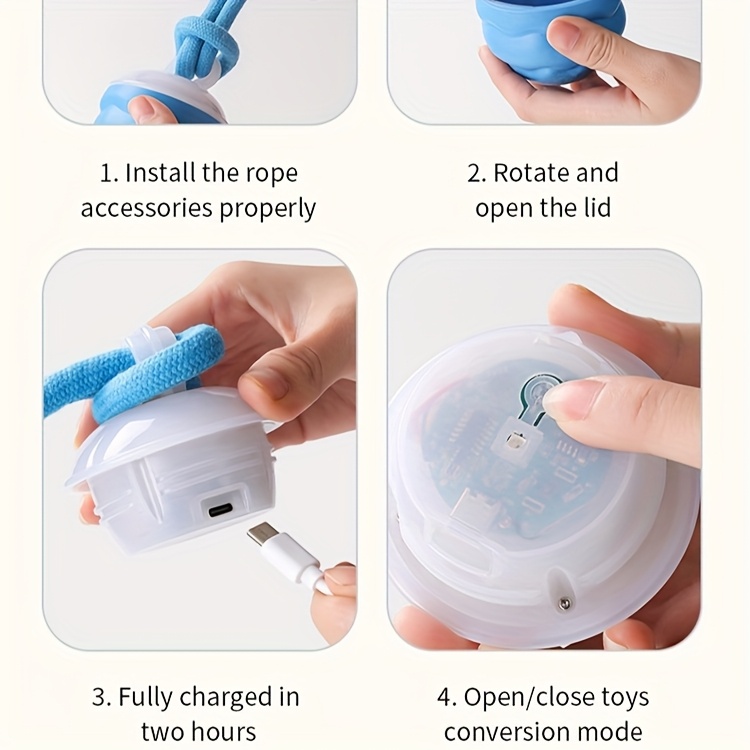 1. Install the rope accessories properly

2. Rotate and open the lid

3. Fully charged in two hours

4. Open/close toys conversion mode