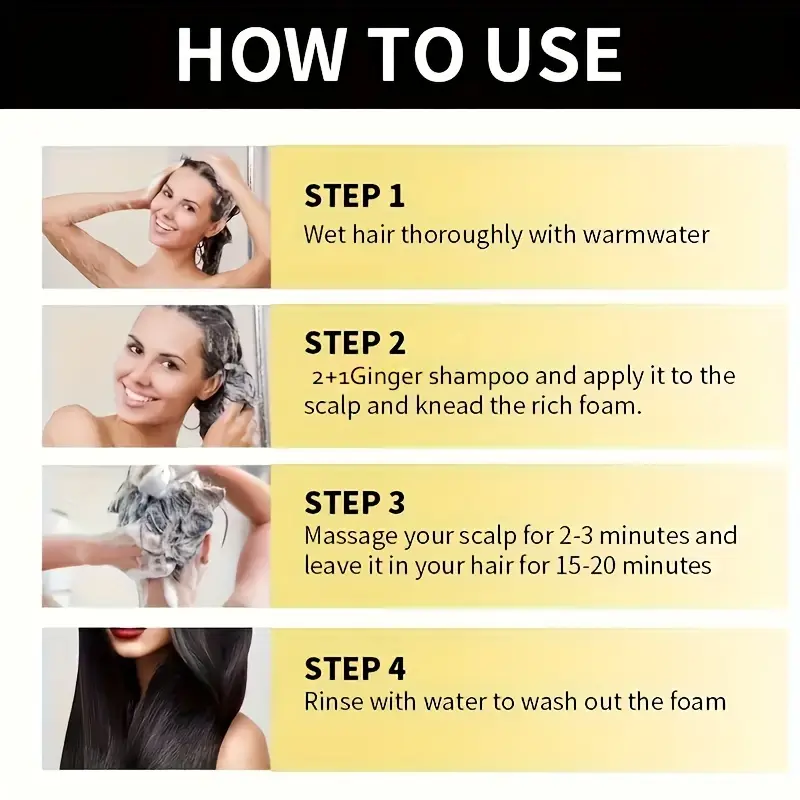 HOW TO USE

STEP 1
Wet hair thoroughly with warmwater

STEP 2
2+1Ginger shampoo and apply it to the scalp and knead the rich foam.

STEP 3
Massage your scalp for 2-3 minutes and leave it in your hair for 15-20 minutes

STEP 4
Rinse with water to wash out the foam