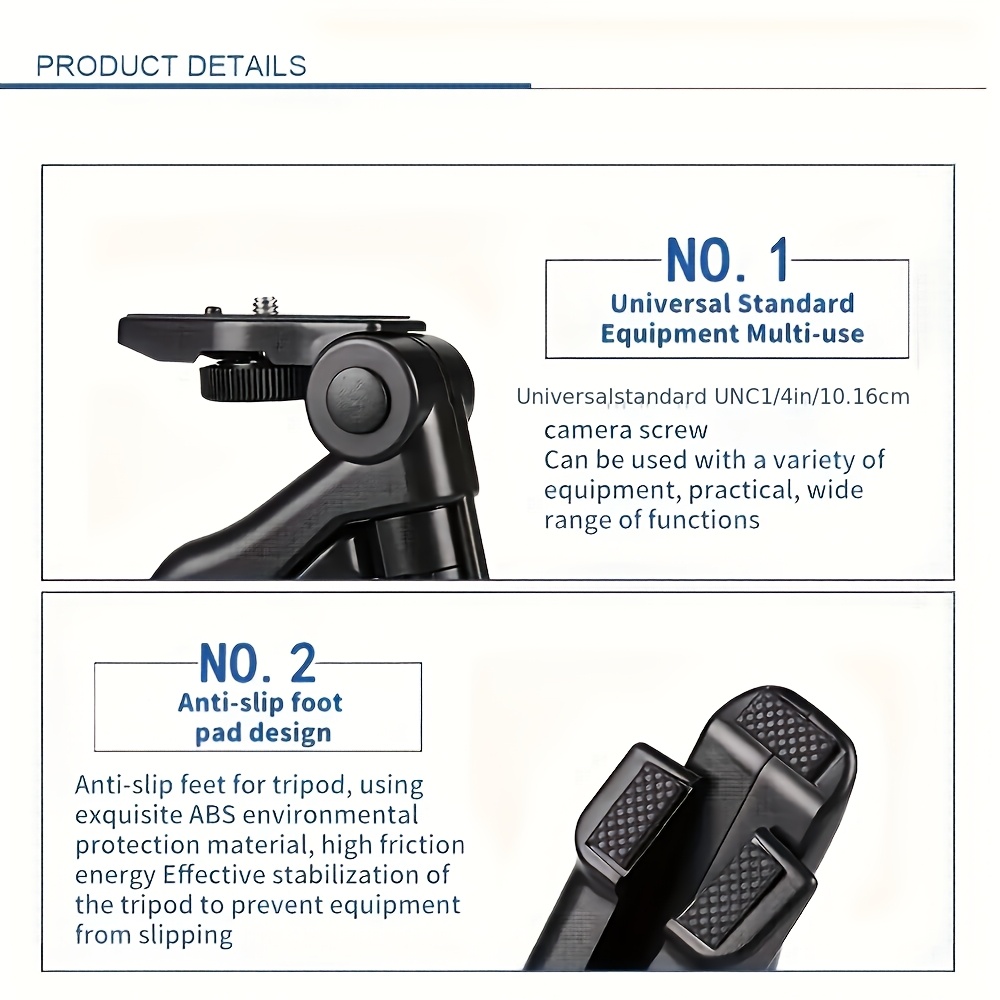 PRODUCT DETAILS

NO. 1
Universal Standard Equipment Multi-use

Universalstandard UNC1/4in/10.16cm camera screw
Can be used with a variety of equipment, practical, wide range of functions

NO. 2
Anti-slip foot pad design

Anti-slip feet for tripod, using exquisite ABS environmental protection material, high friction energy Effective stabilization of the tripod to prevent equipment from slipping