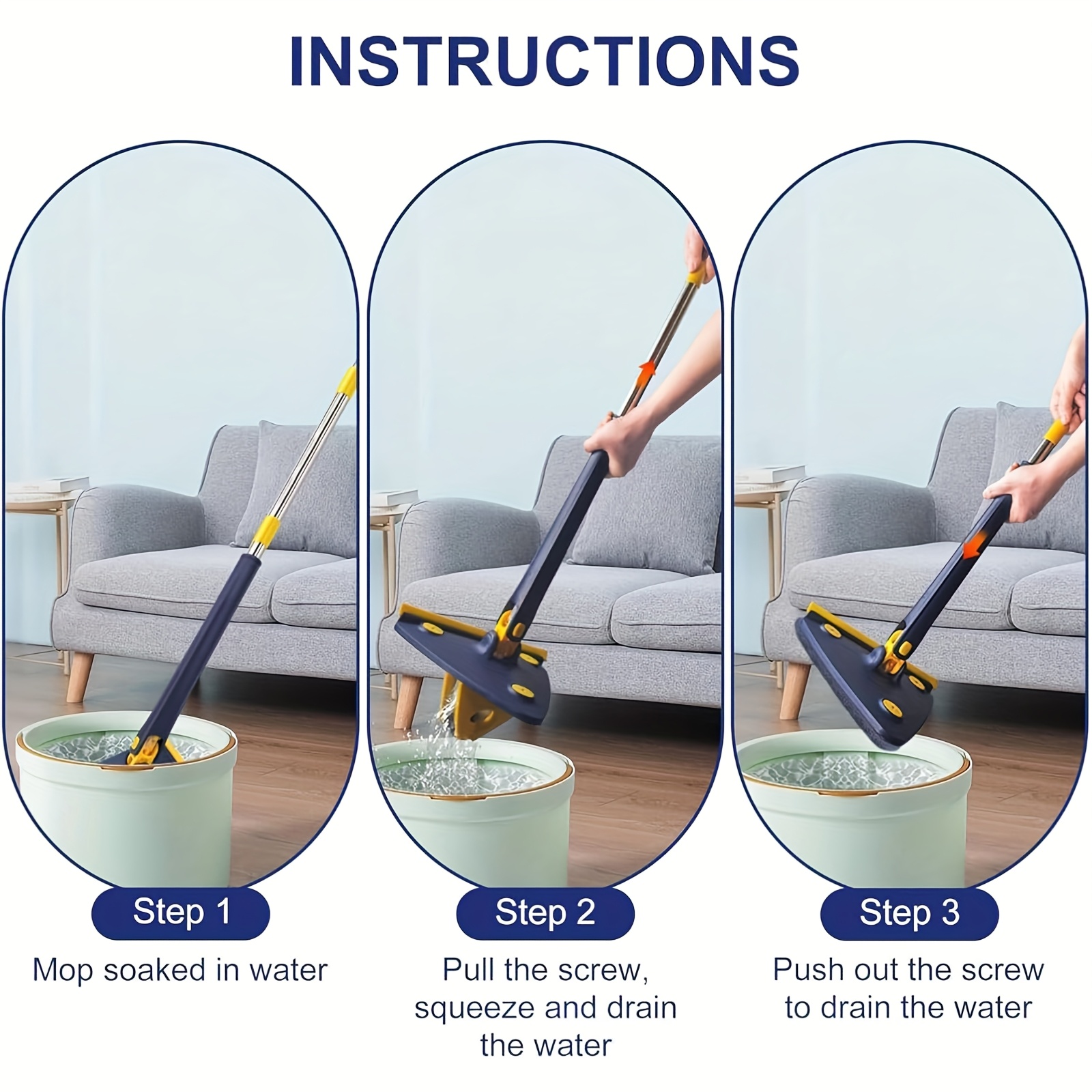 INSTRUCTIONS

Step 1

Mop soaked in water

Step 2

Pull the screw, squeeze and drain the water

Step 3

Push out the screw to drain the water