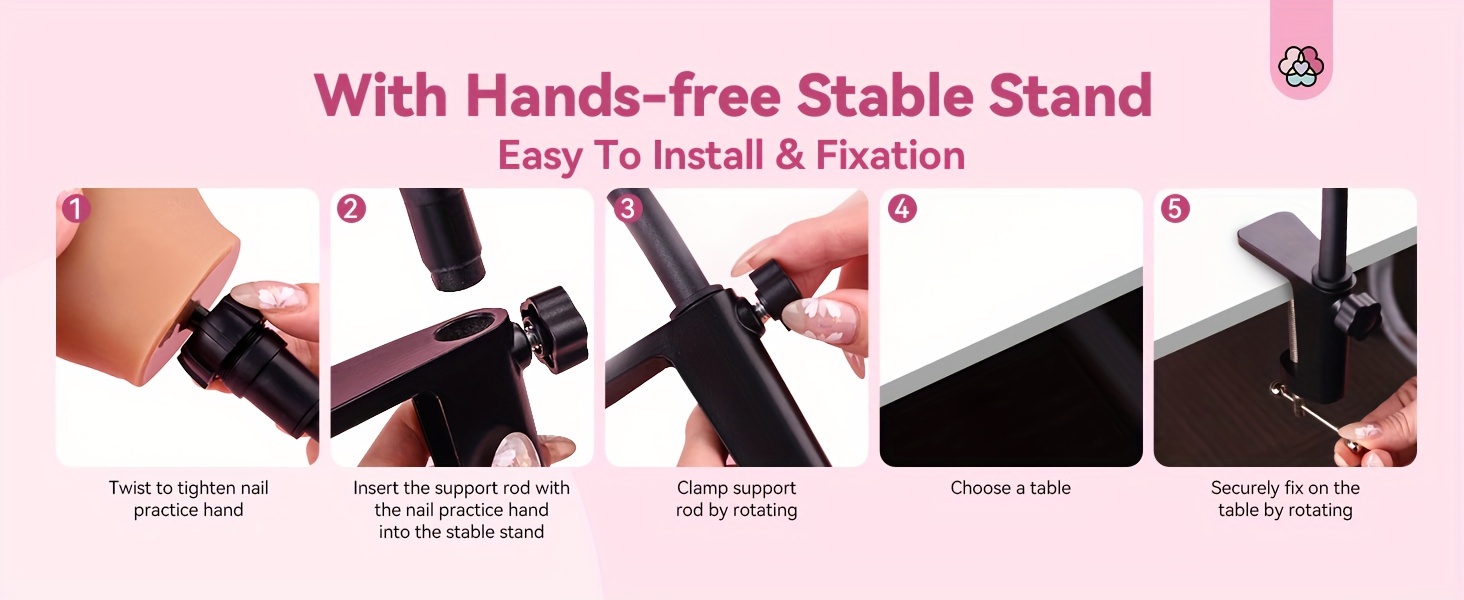 With Hands-free Stable Stand

Easy To Install & Fixation

1

Twist to tighten nail practice hand

2

Insert the support rod with the nail practice hand into the stable stand

3

Clamp support rod by rotating

4

Choose a table

5

Securely fix on the table by rotating