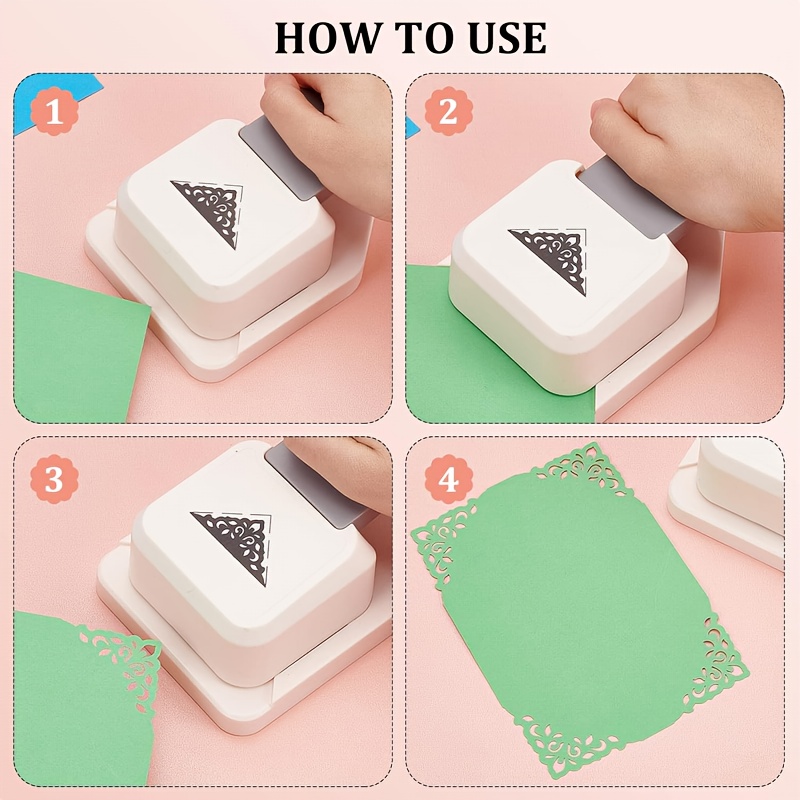 HOW TO USE

1

2

3

4