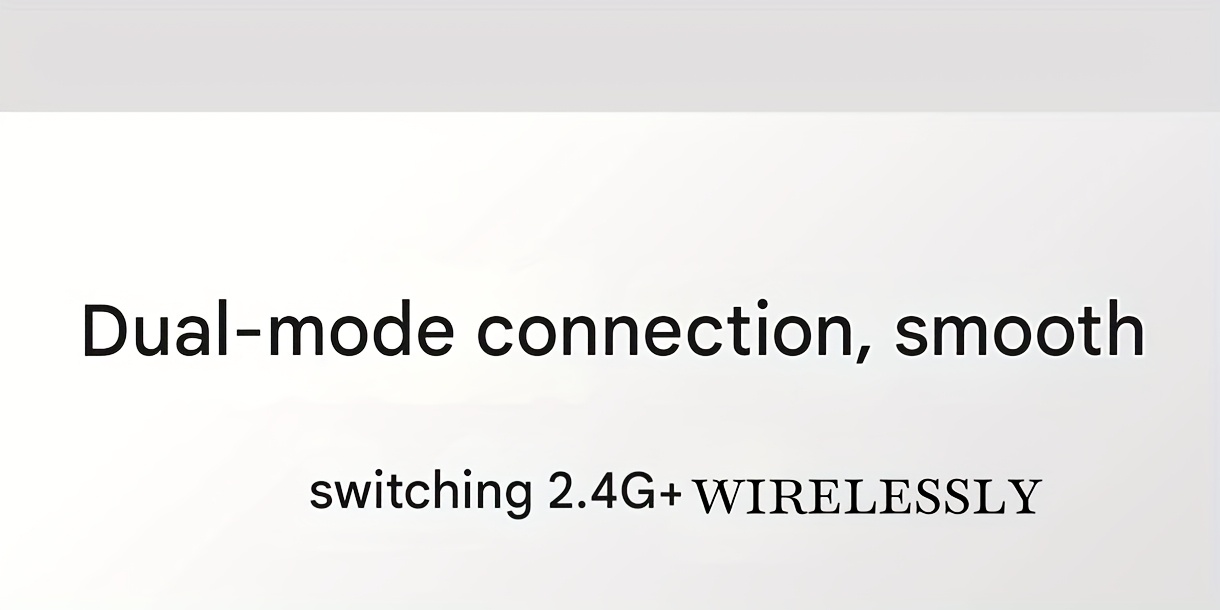 Dual-mode connection, smooth

switching 2.4G+ WIRELESSLY