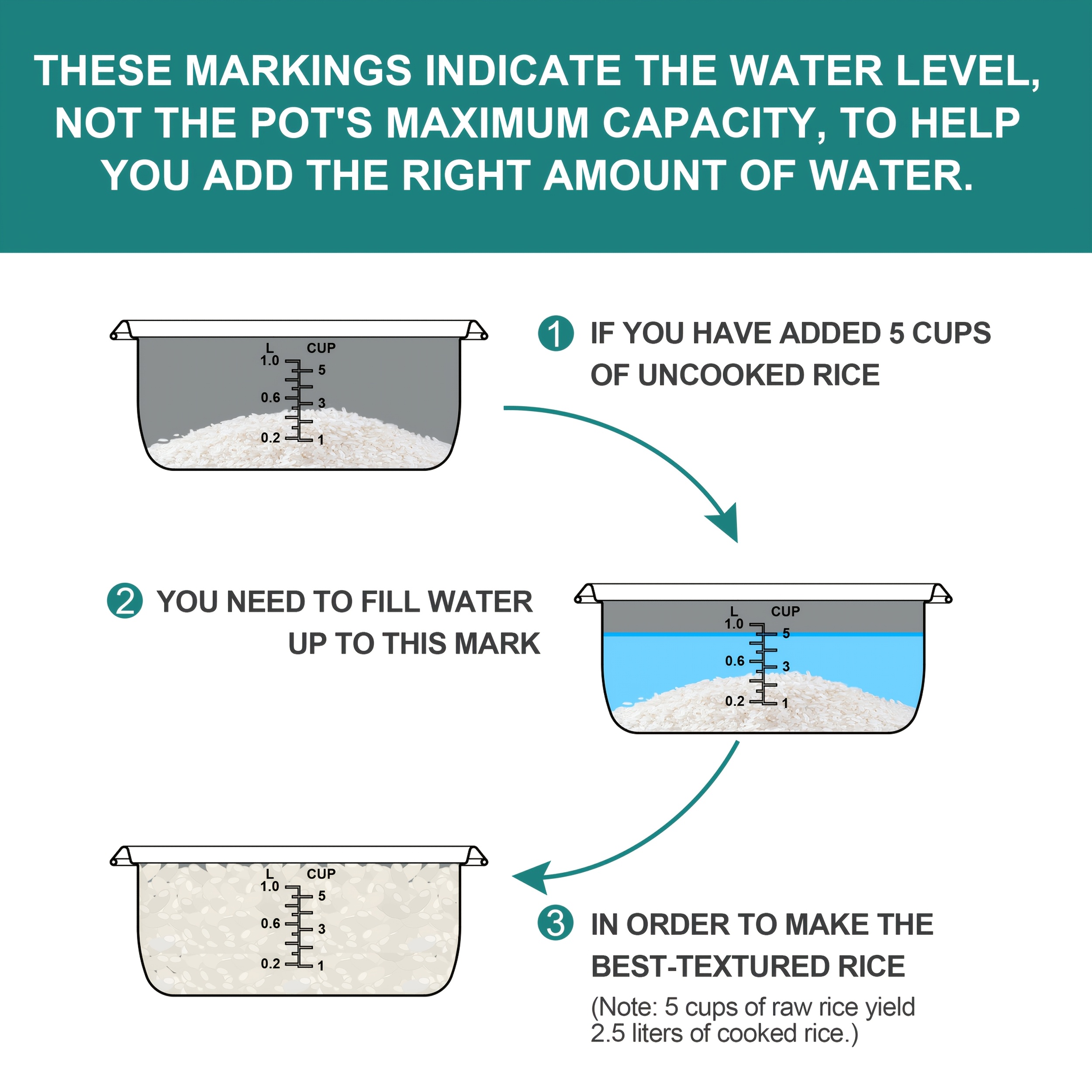 THESE MARKINGS INDICATE THE WATER LEVEL, NOT THE POT'S MAXIMUM CAPACITY, TO HELP YOU ADD THE RIGHT AMOUNT OF WATER.

L CUP
1.0
5
0.6
3
0.2
1

1 IF YOU HAVE ADDED 5 CUPS OF UNCOOKED RICE

2 YOU NEED TO FILL WATER UP TO THIS MARK

L CUP
1.0
5
0.6
3
0.2
1

L CUP
1.0
5
0.6
3
0.2
1

3 IN ORDER TO MAKE THE BEST-TEXTURED RICE

(Note: 5 cups of raw rice yield 2.5 liters of cooked rice.)