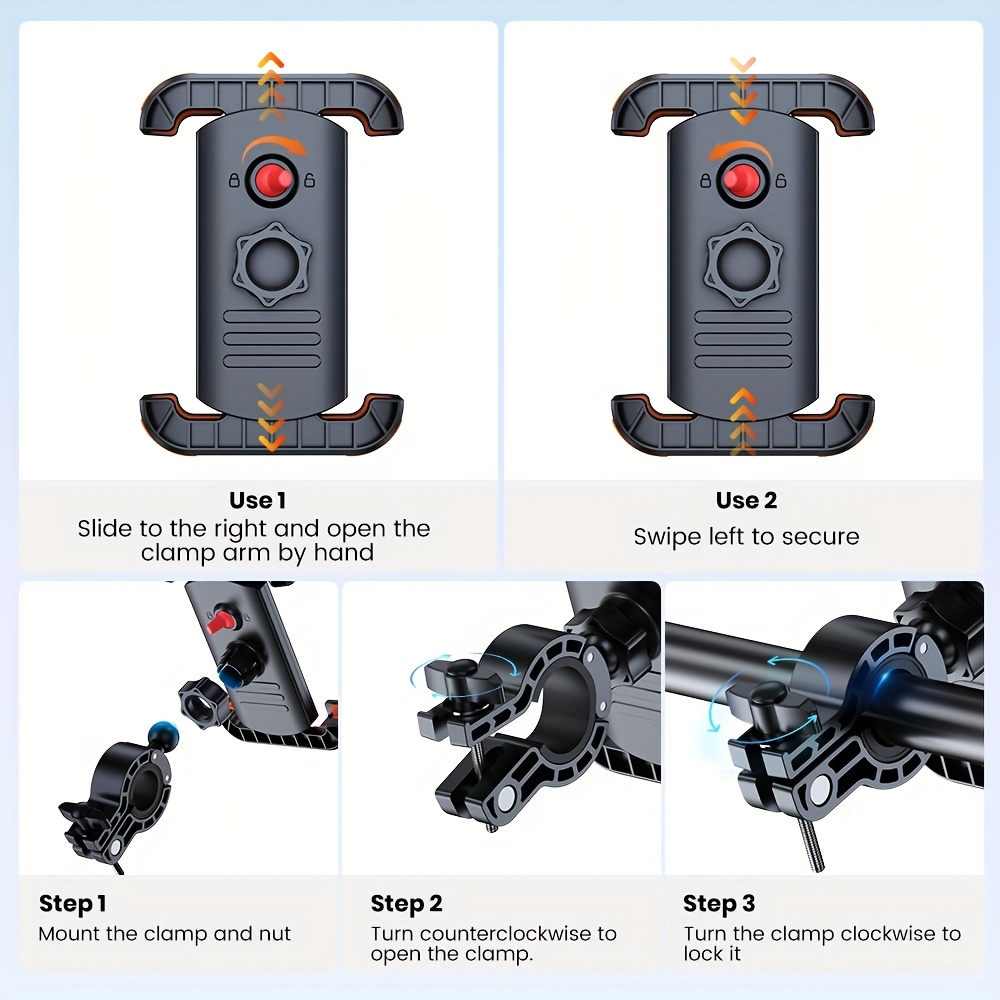 Use 1
Slide to the right and open the clamp arm by hand

Use 2
Swipe left to secure

Step 1
Mount the clamp and nut

Step 2
Turn counterclockwise to open the clamp.

Step 3
Turn the clamp clockwise to lock it