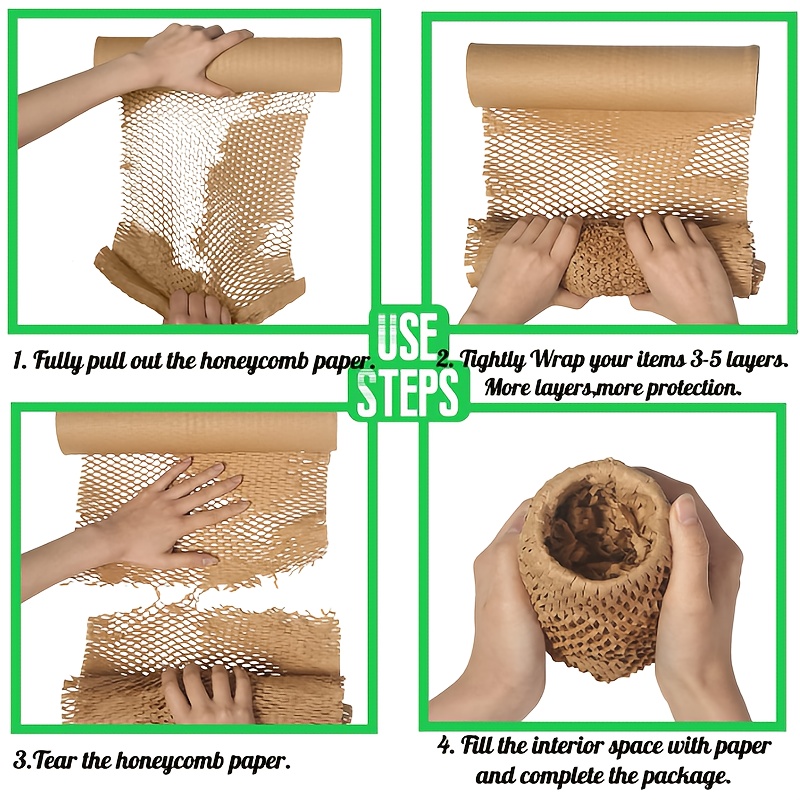 USE STEPS

1. Fully pull out the honeycomb paper.

2. Tightly Wrap your items 3-5 layers. More layers,more protection.

3.Tear the honeycomb paper.

4. Fill the interior space with paper and complete the package.