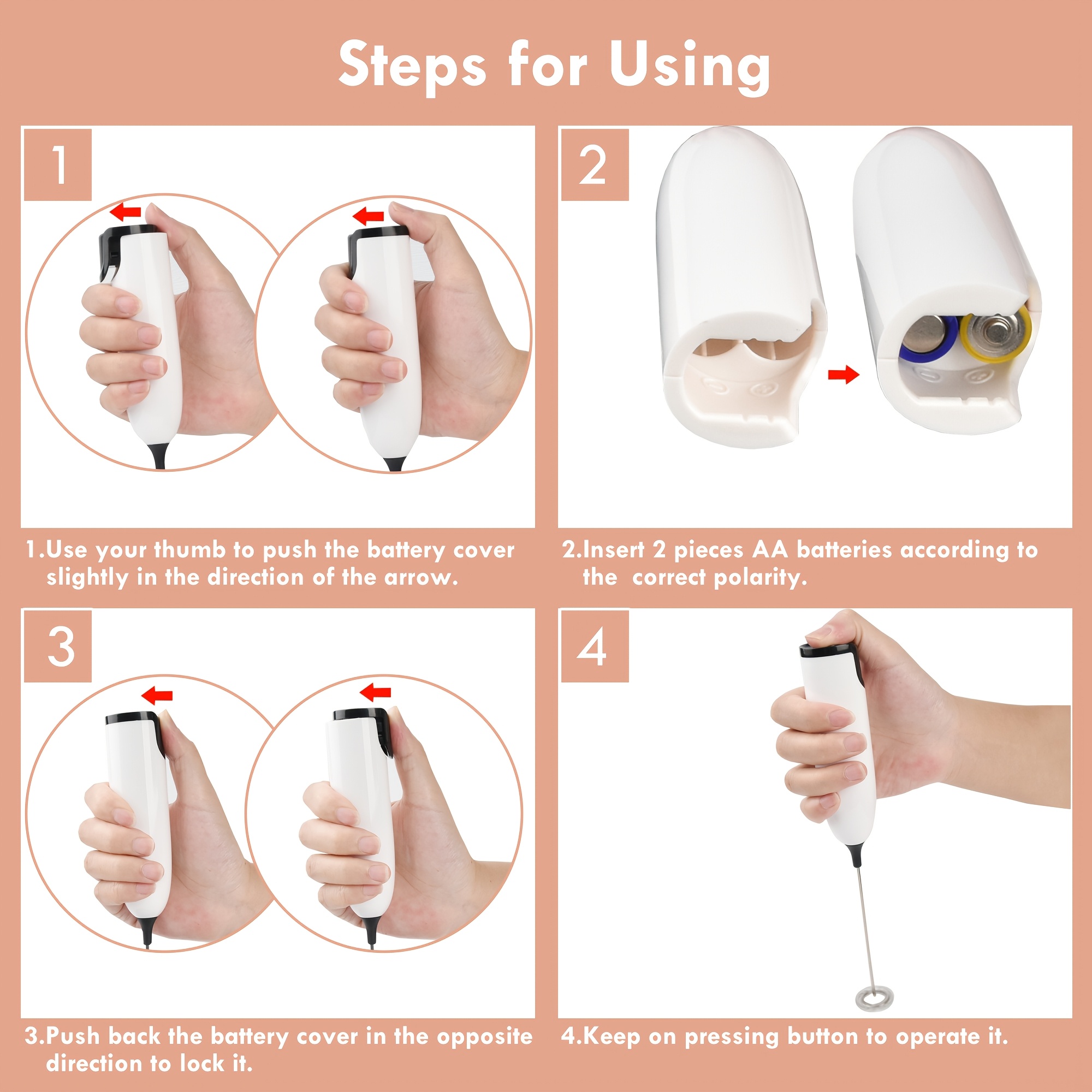 Steps for Using

1

1.Use your thumb to push the battery cover slightly in the direction of the arrow.

2

2.Insert 2 pieces AA batteries according to the correct polarity.

3

3.Push back the battery cover in the opposite direction to lock it.

4

4.Keep on pressing button to operate it.