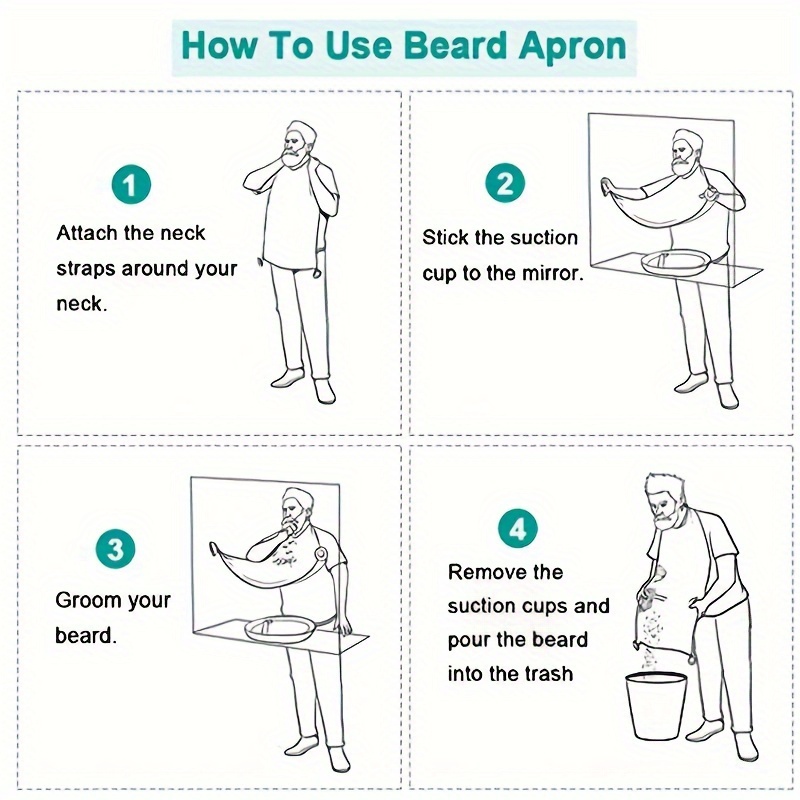 How To Use Beard Apron

1
Attach the neck straps around your neck.

2
Stick the suction cup to the mirror.

3
Groom your beard.

4
Remove the suction cups and pour the beard into the trash