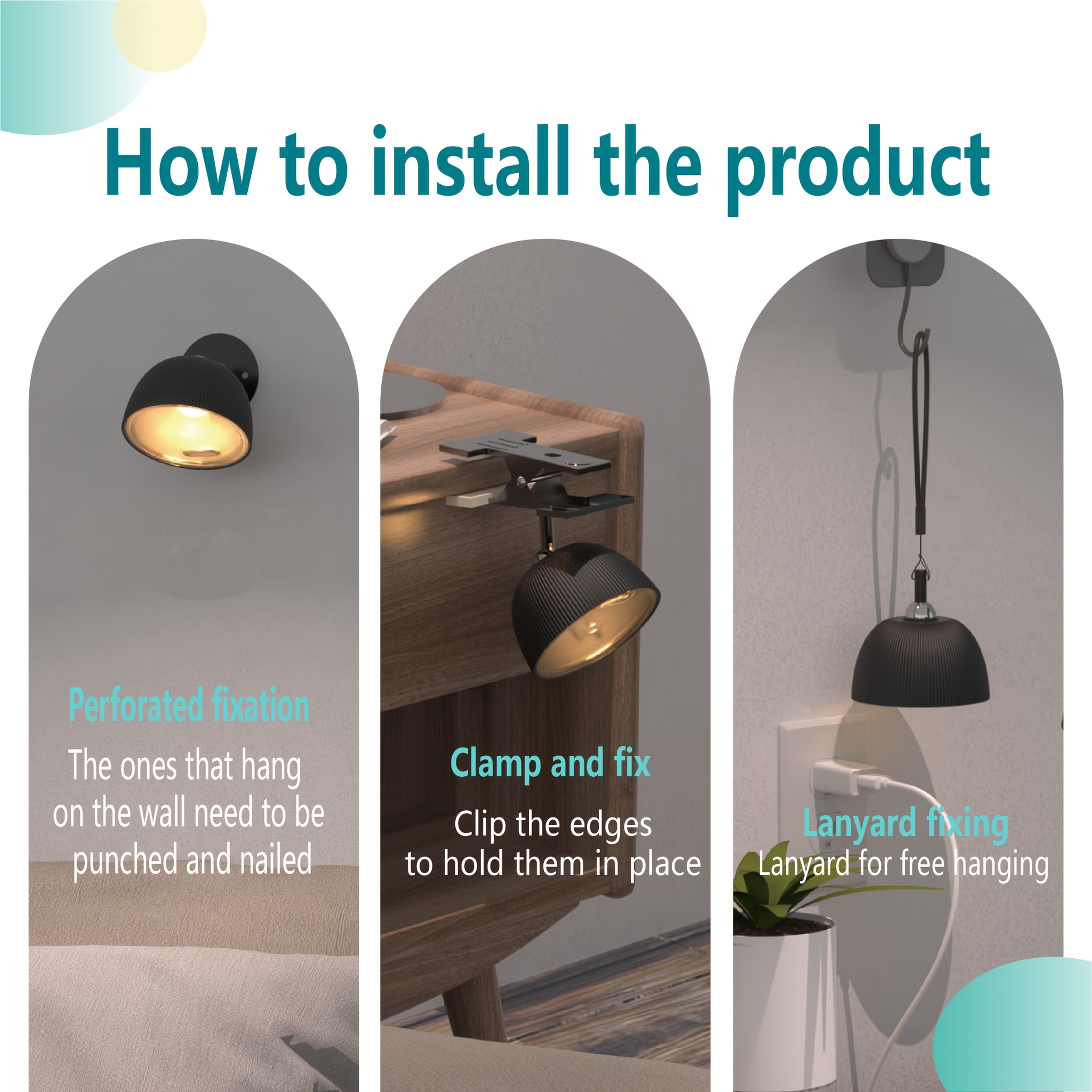 How to install the product

Perforated fixation

The ones that hang on the wall need to be punched and nailed

Clamp and fix

Clip the edges to hold them in place

Lanyard fixing

Lanyard for free hanging