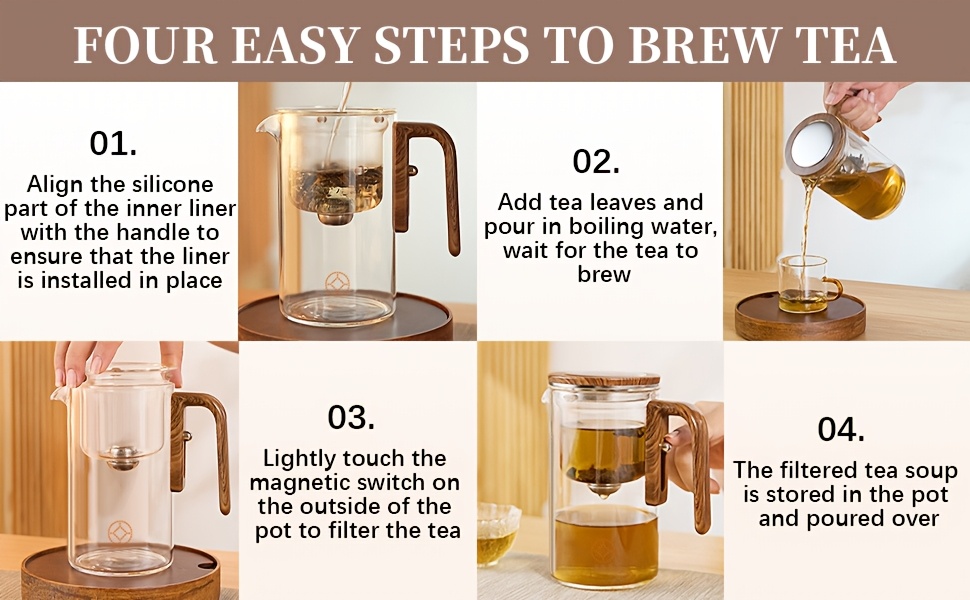 FOUR EASY STEPS TO BREW TEA

01.

Align the silicone part of the inner liner with the handle to ensure that the liner is installed in place

02.

Add tea leaves and pour in boiling water, wait for the tea to brew

03.

Lightly touch the magnetic switch on the outside of the pot to filter the tea

04.

The filtered tea soup is stored in the pot and poured over