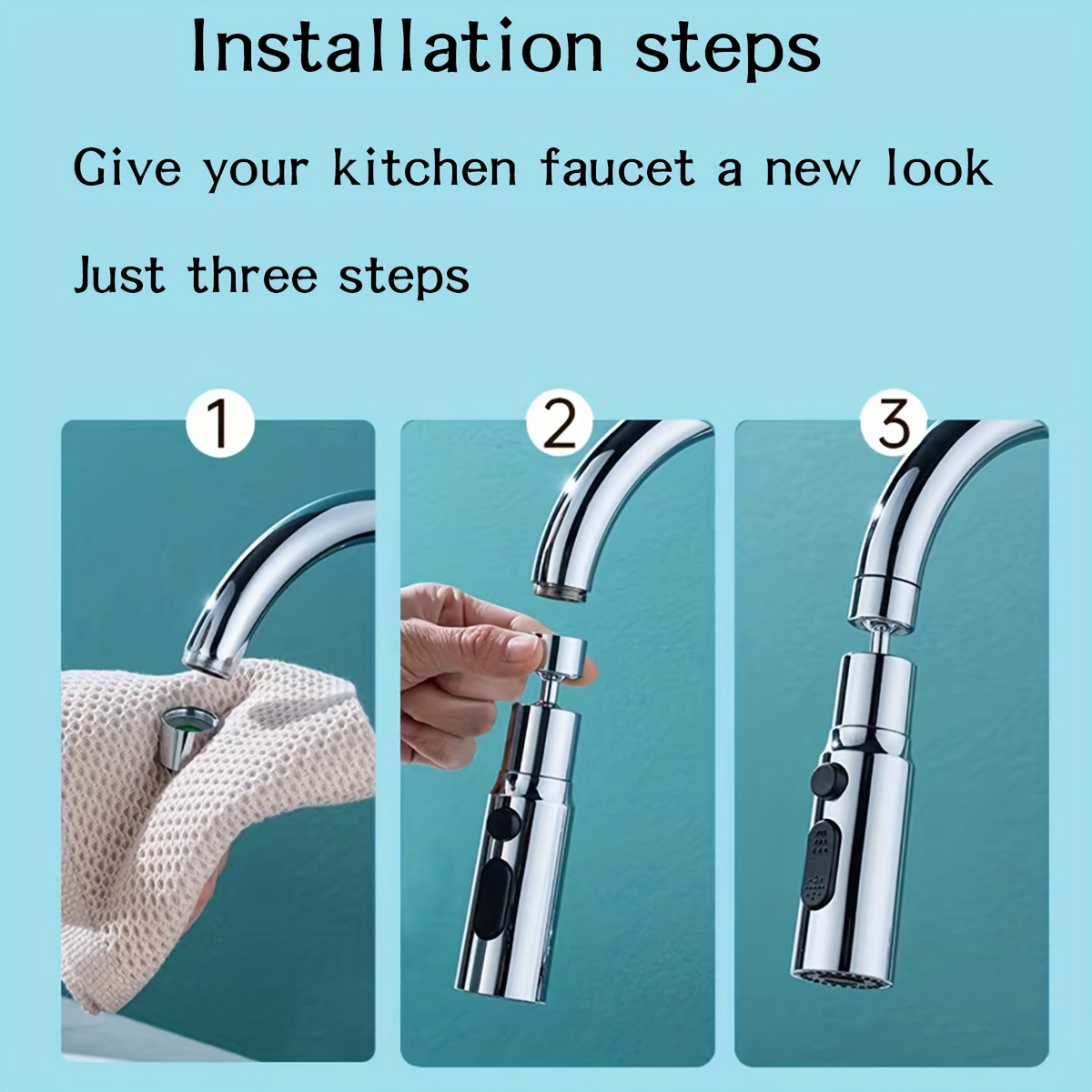 Installation steps

Give your kitchen faucet a new look

Just three steps

1

2

3