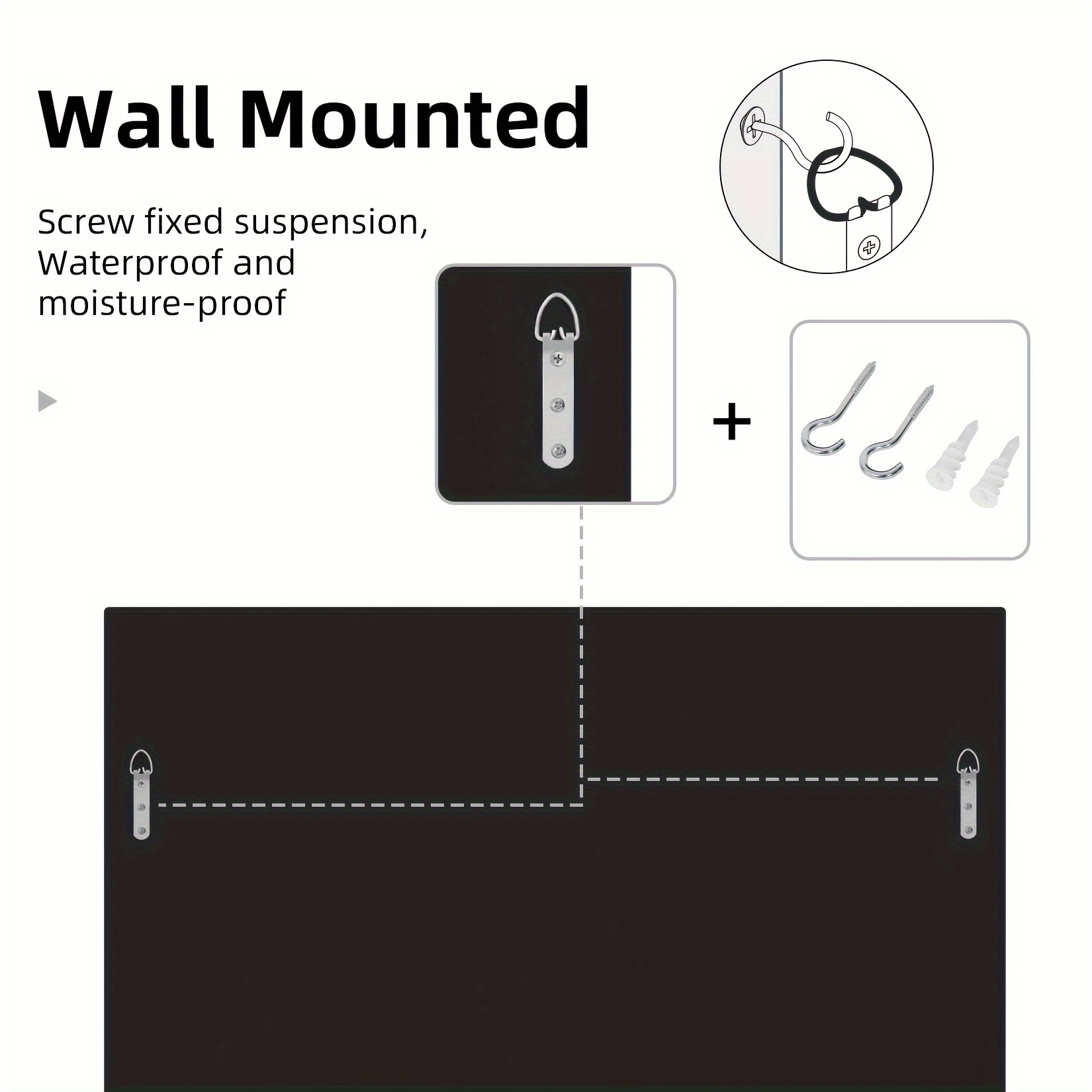 Wall Mounted

Screw fixed suspension, Waterproof and moisture-proof

+