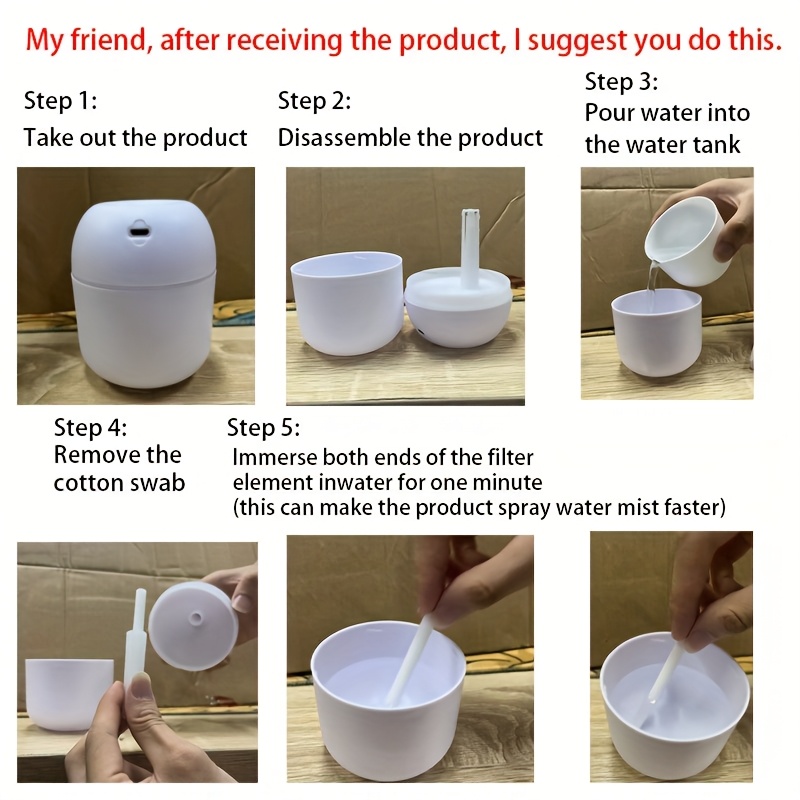 My friend, after receiving the product, I suggest you do this.

Step 1:
Take out the product

Step 2:
Disassemble the product

Step 3:
Pour water into the water tank

Step 4:
Remove the cotton swab

Step 5:
Immerse both ends of the filter element inwater for one minute (this can make the product spray water mist faster)