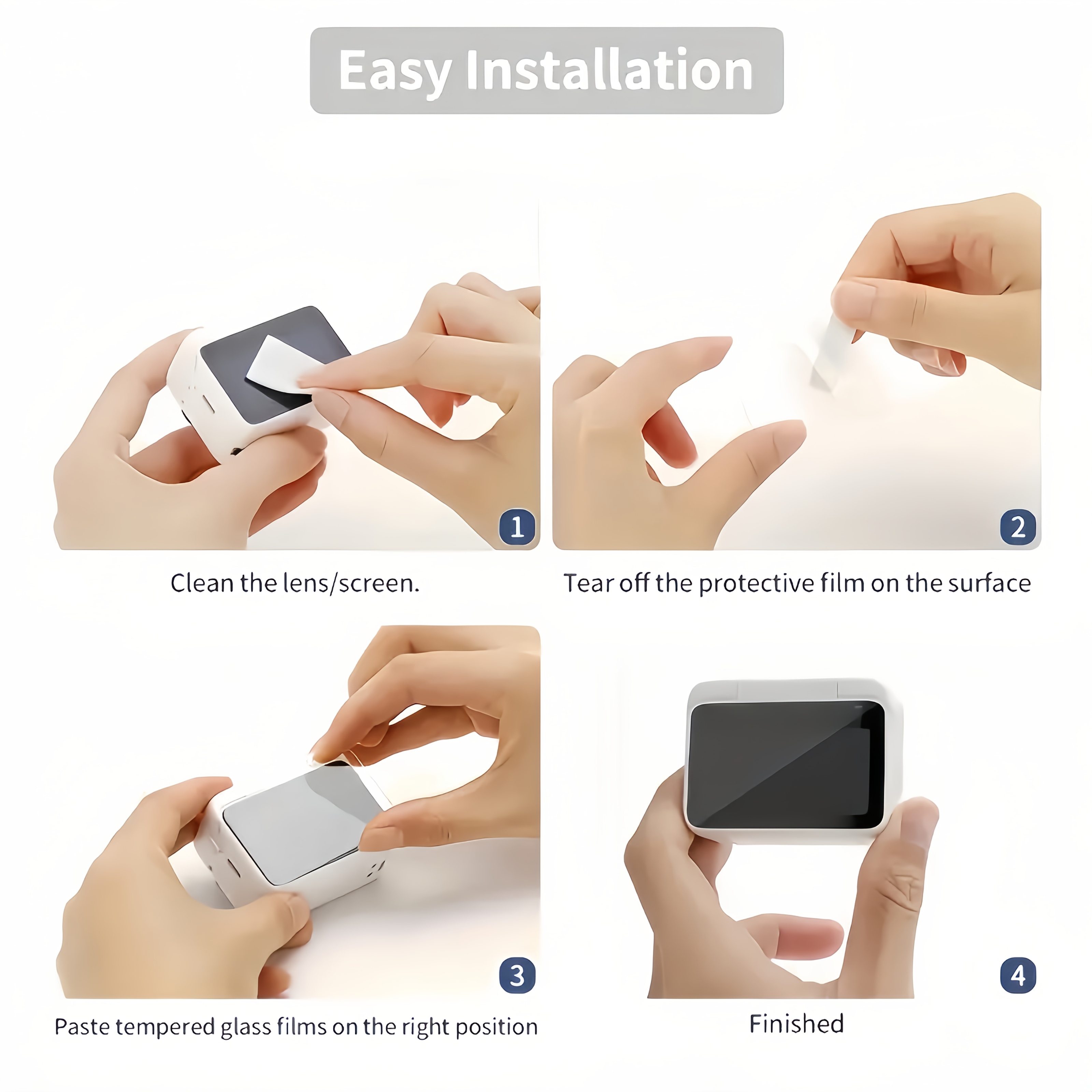 Easy Installation

1

Clean the lens/screen.

2

Tear off the protective film on the surface

3

Paste tempered glass films on the right position

4

Finished