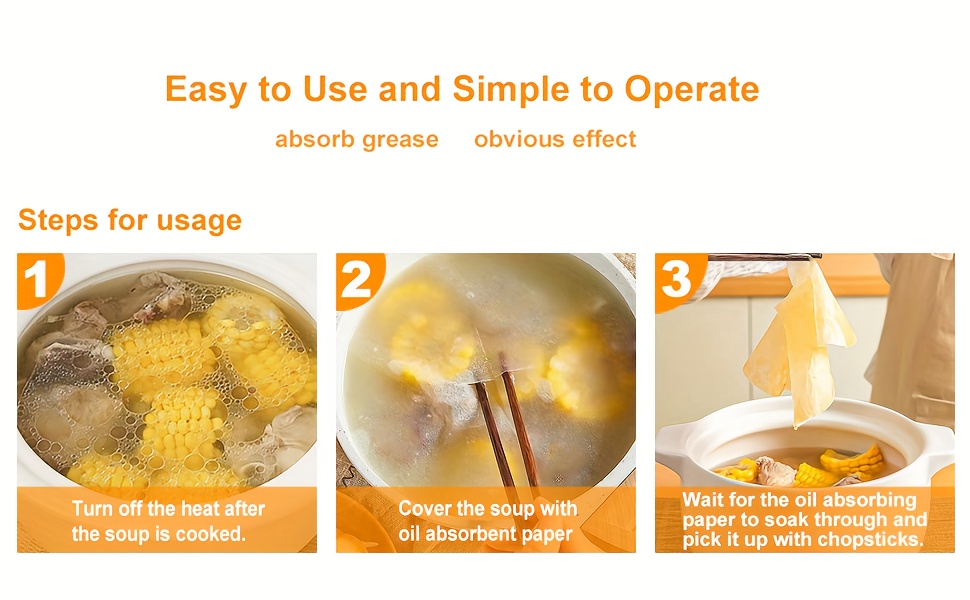 Easy to Use and Simple to Operate

absorb grease obvious effect

Steps for usage

1

Turn off the heat after the soup is cooked.

2

Cover the soup with oil absorbent paper

3

Wait for the oil absorbing paper to soak through and pick it up with chopsticks.