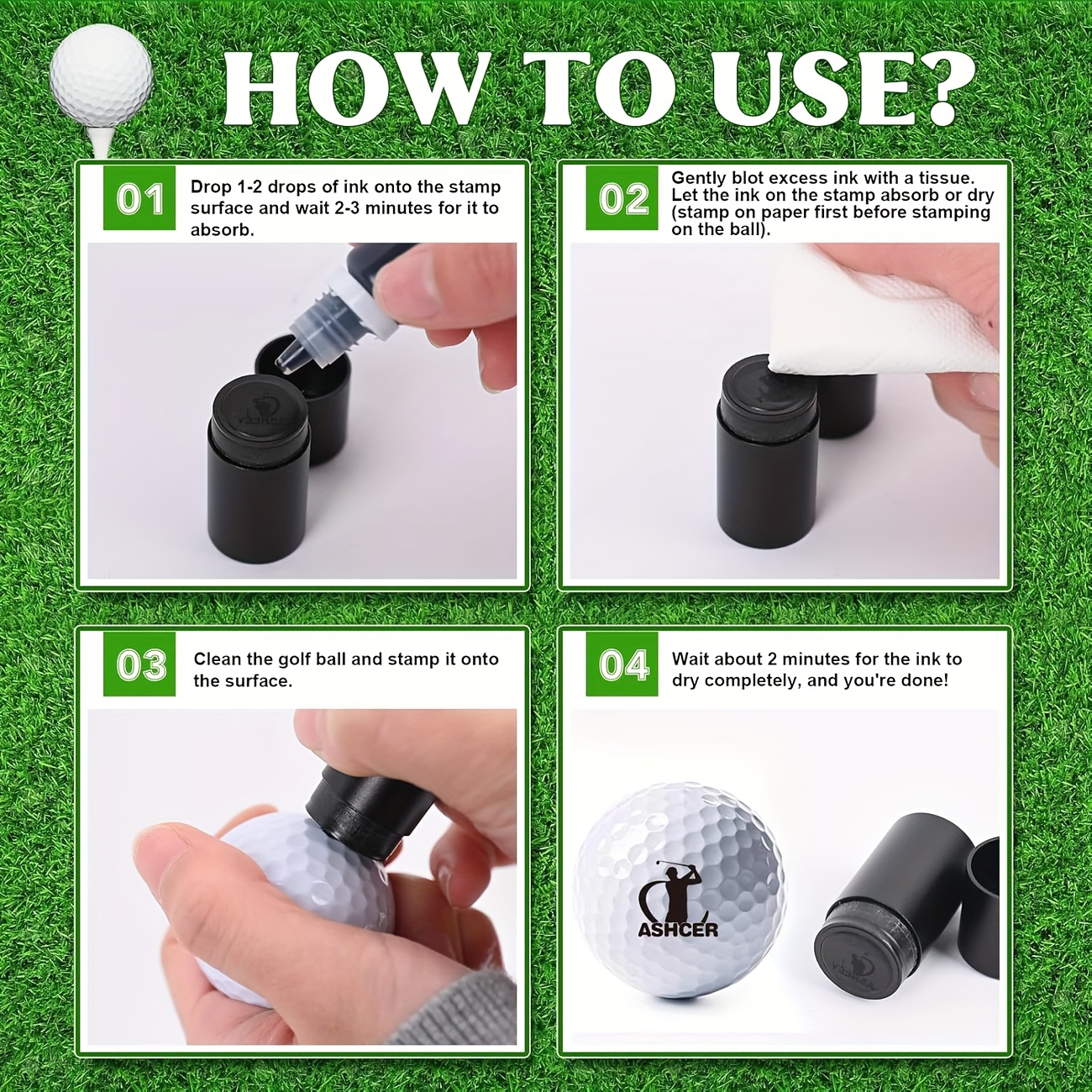 HOW TO USE?

01 Drop 1-2 drops of ink onto the stamp surface and wait 2-3 minutes for it to absorb.

02 Gently blot excess ink with a tissue. Let the ink on the stamp absorb or dry (stamp on paper first before stamping on the ball).

03 Clean the golf ball and stamp it onto the surface.

04 Wait about 2 minutes for the ink to dry completely, and you're done!

ASHCER