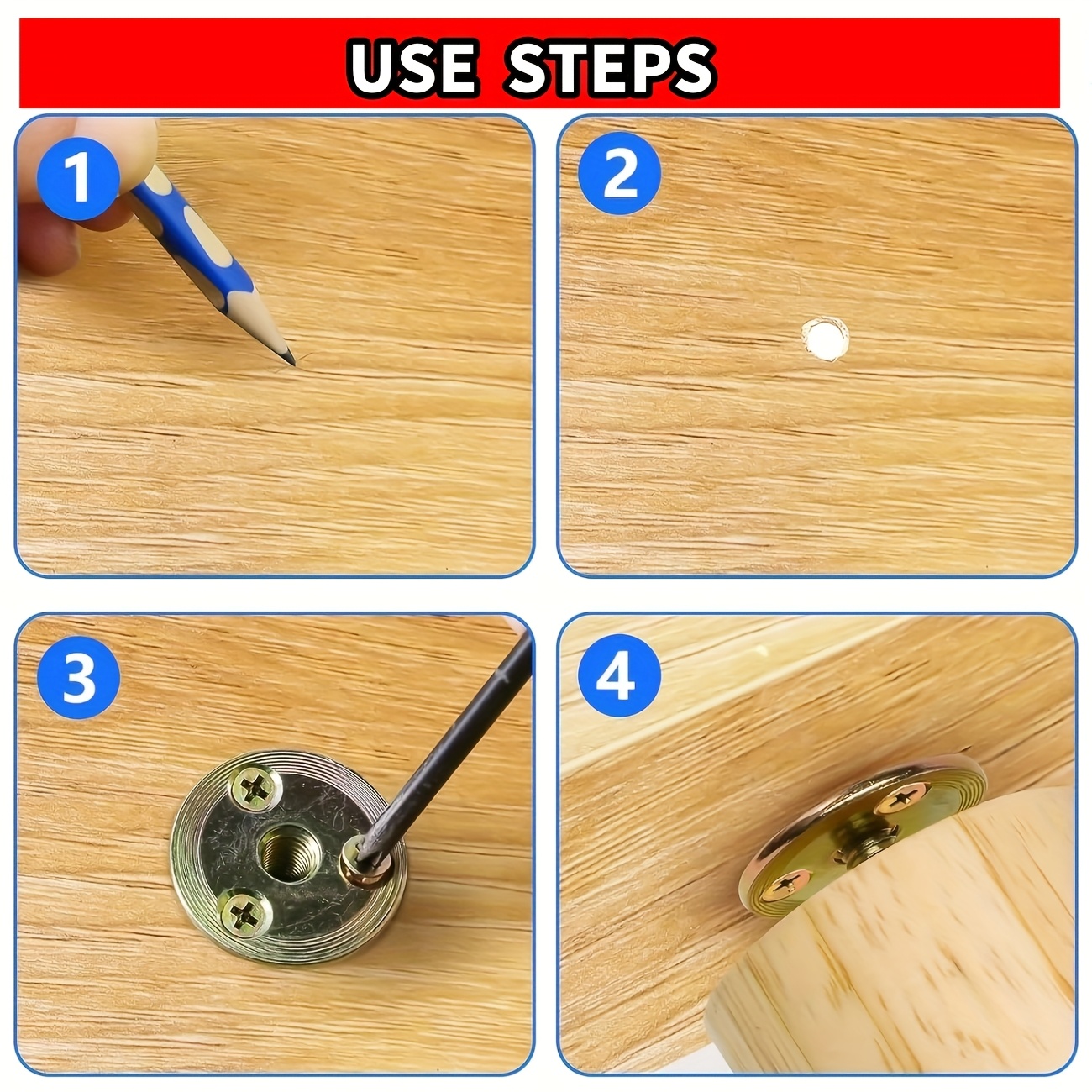 USE STEPS

1

2

3

4