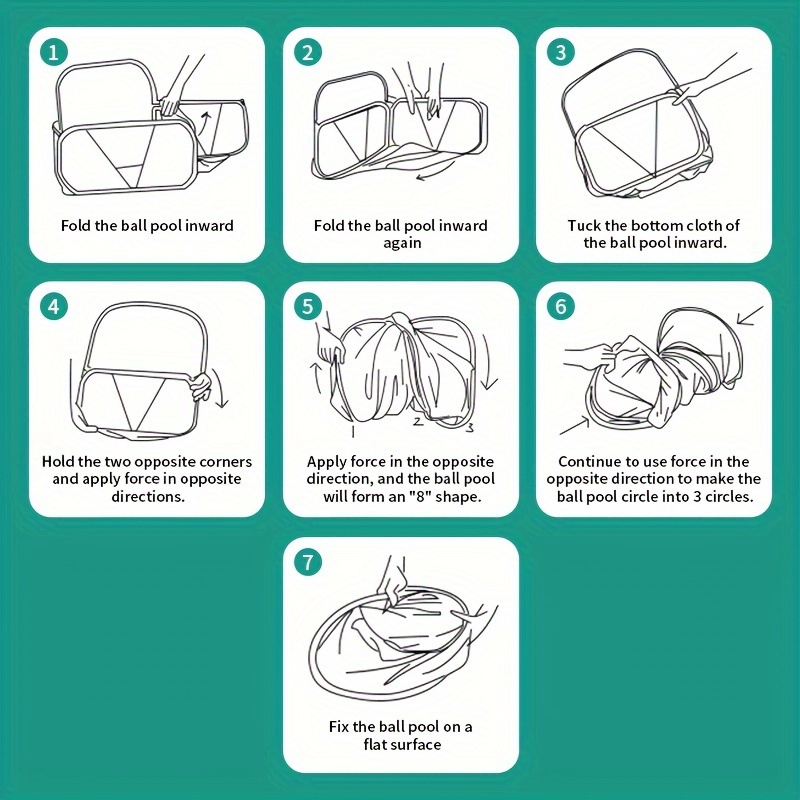 1
Fold the ball pool inward

2
Fold the ball pool inward again

3
Tuck the bottom cloth of the ball pool inward.

4
Hold the two opposite corners and apply force in opposite directions.

5
1 2 3
Apply force in the opposite direction, and the ball pool will form an "8" shape.

6
Continue to use force in the opposite direction to make the ball pool circle into 3 circles.

7
Fix the ball pool on a flat surface