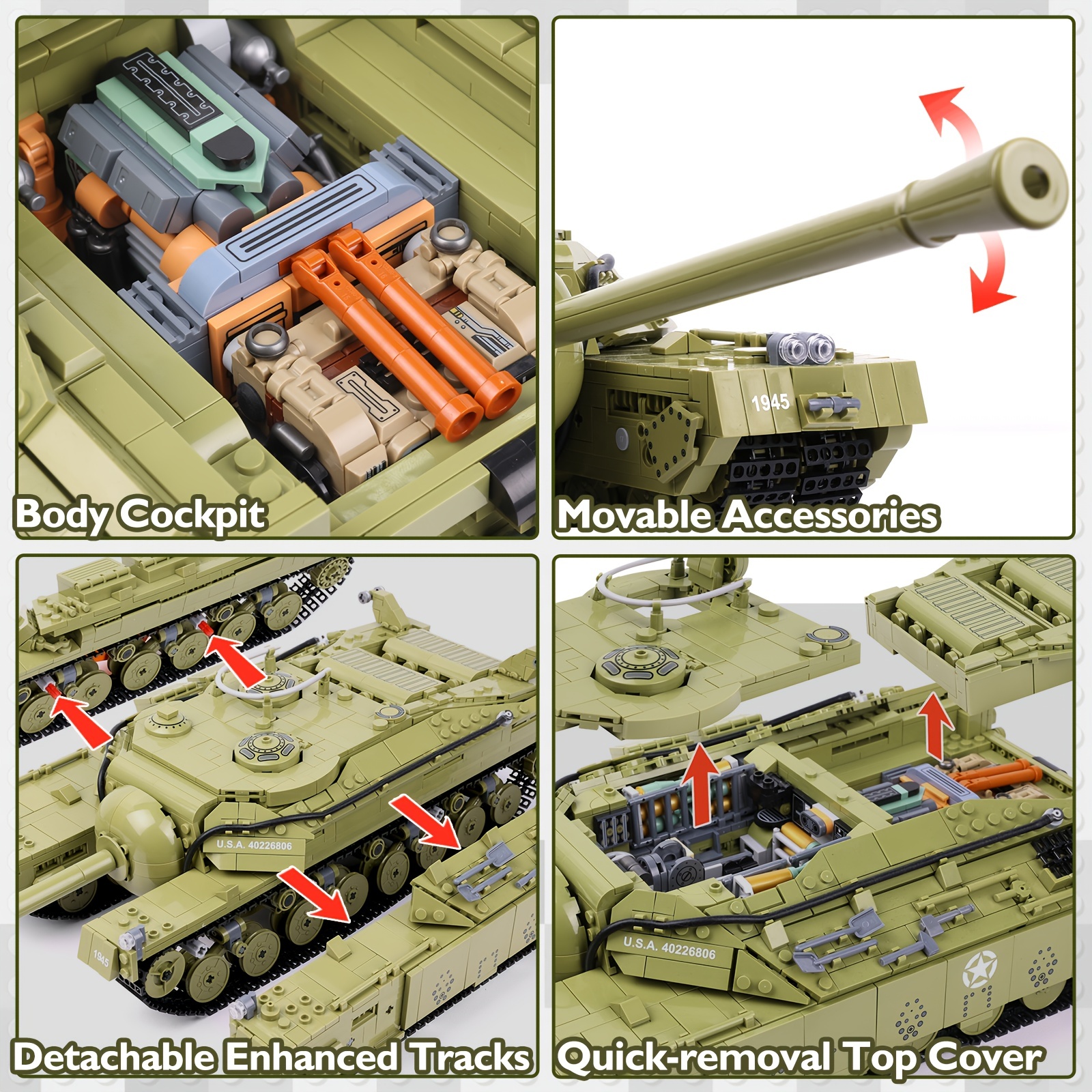 Body Cockpit

1945

Movable Accessories

U.S.A. 40226806

1945

Detachable Enhanced Tracks

U.S.A. 40226806

Quick-removal Top Cover