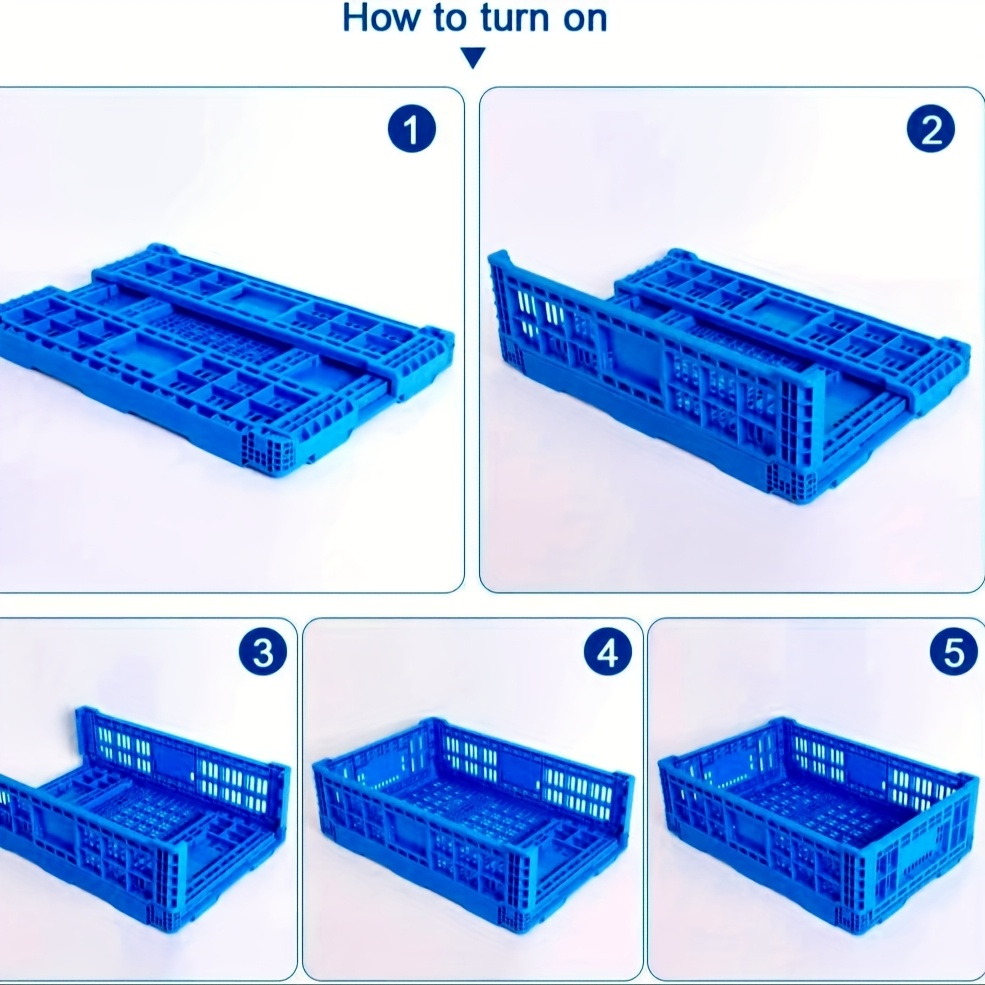 How to turn on

1

2

3

4

5